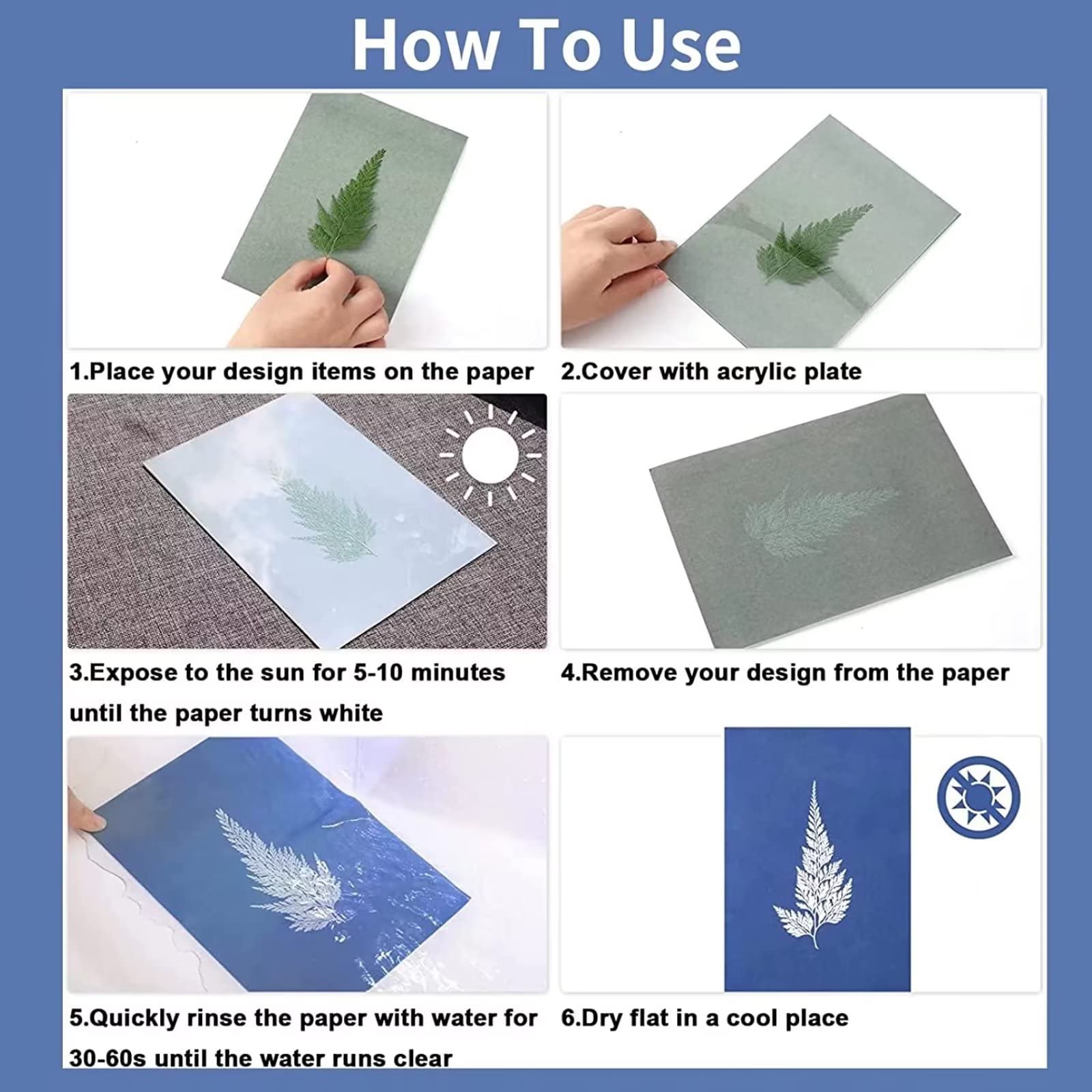 How To Use

1.Place your design items on the paper

2.Cover with acrylic plate

3.Expose to the sun for 5-10 minutes until the paper turns white

4.Remove your design from the paper

5.Quickly rinse the paper with water for 30-60s until the water runs clear

6.Dry flat in a cool place