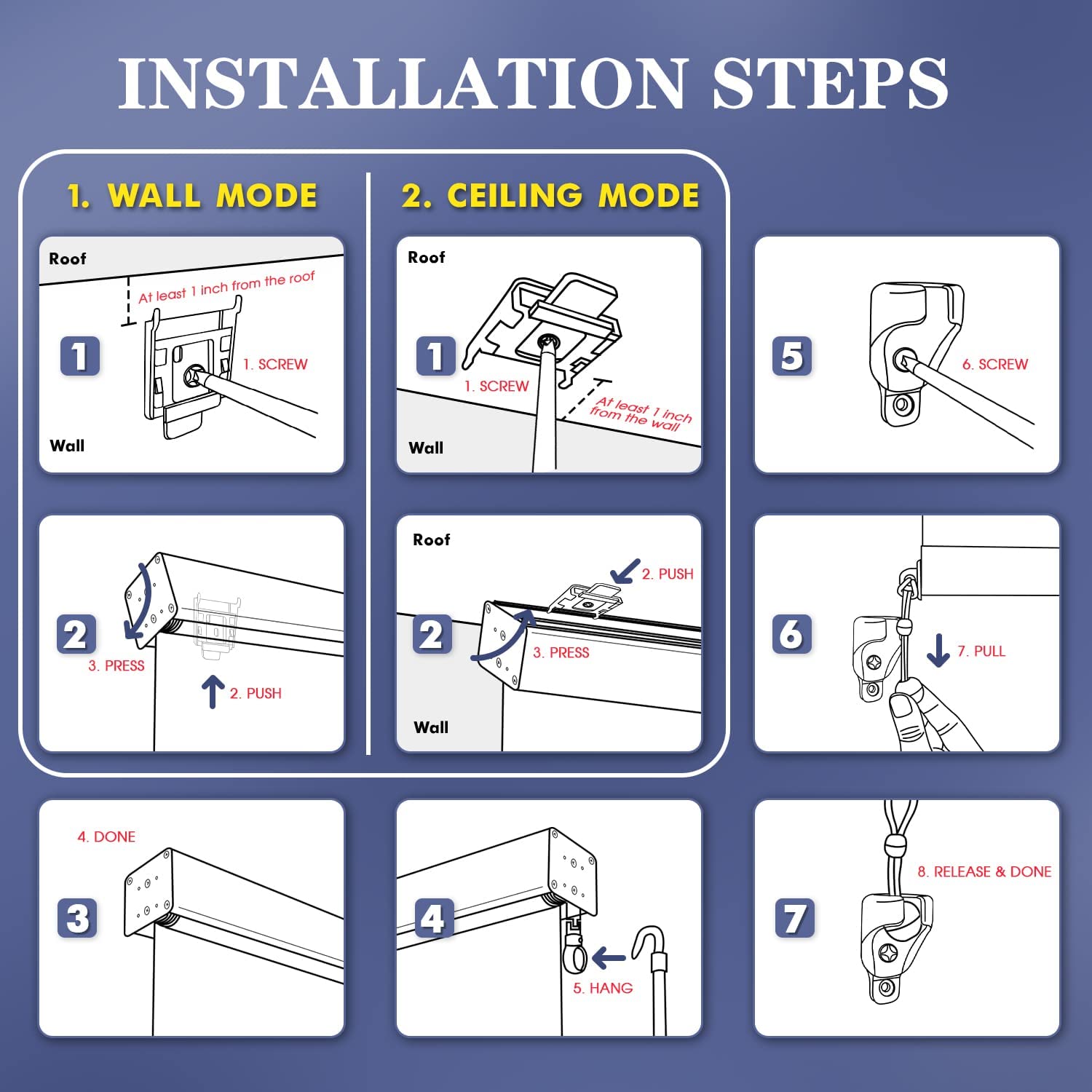 INSTALLATION STEPS

1. WALL MODE

Roof

At least 1 inch from the roof

1

1. SCREW

Wall

2

3. PRESS

2. PUSH

2. CEILING MODE

Roof

1

1. SCREW

At least 1 inch from the wall

Wall

Roof

2. PUSH

2

3. PRESS

Wall

5

6. SCREW

6

7. PULL

4. DONE

3

4

5. HANG

7

8. RELEASE & DONE