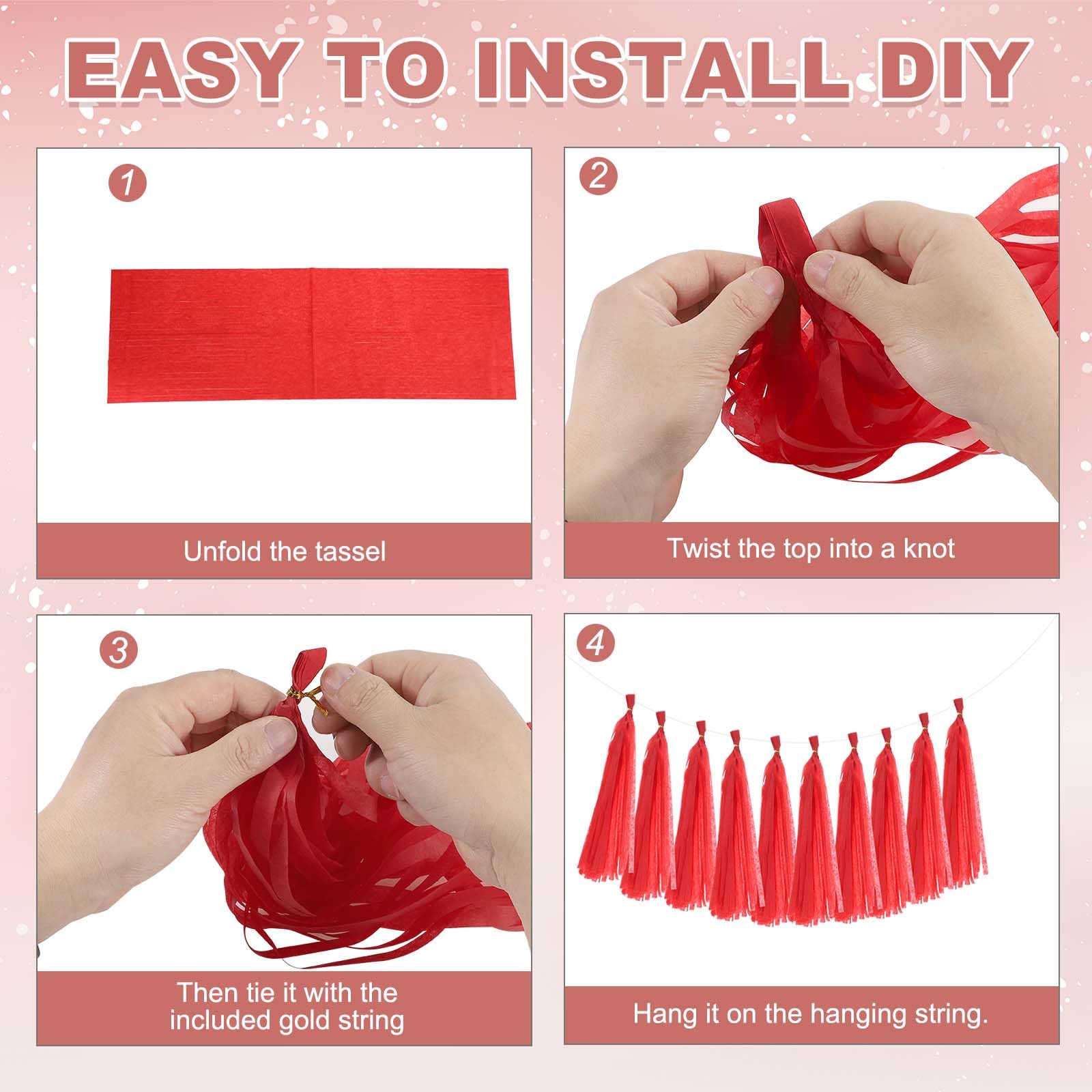 EASY TO INSTALL DIY

1

Unfold the tassel

2

Twist the top into a knot

3

Then tie it with the included gold string

4

Hang it on the hanging string.