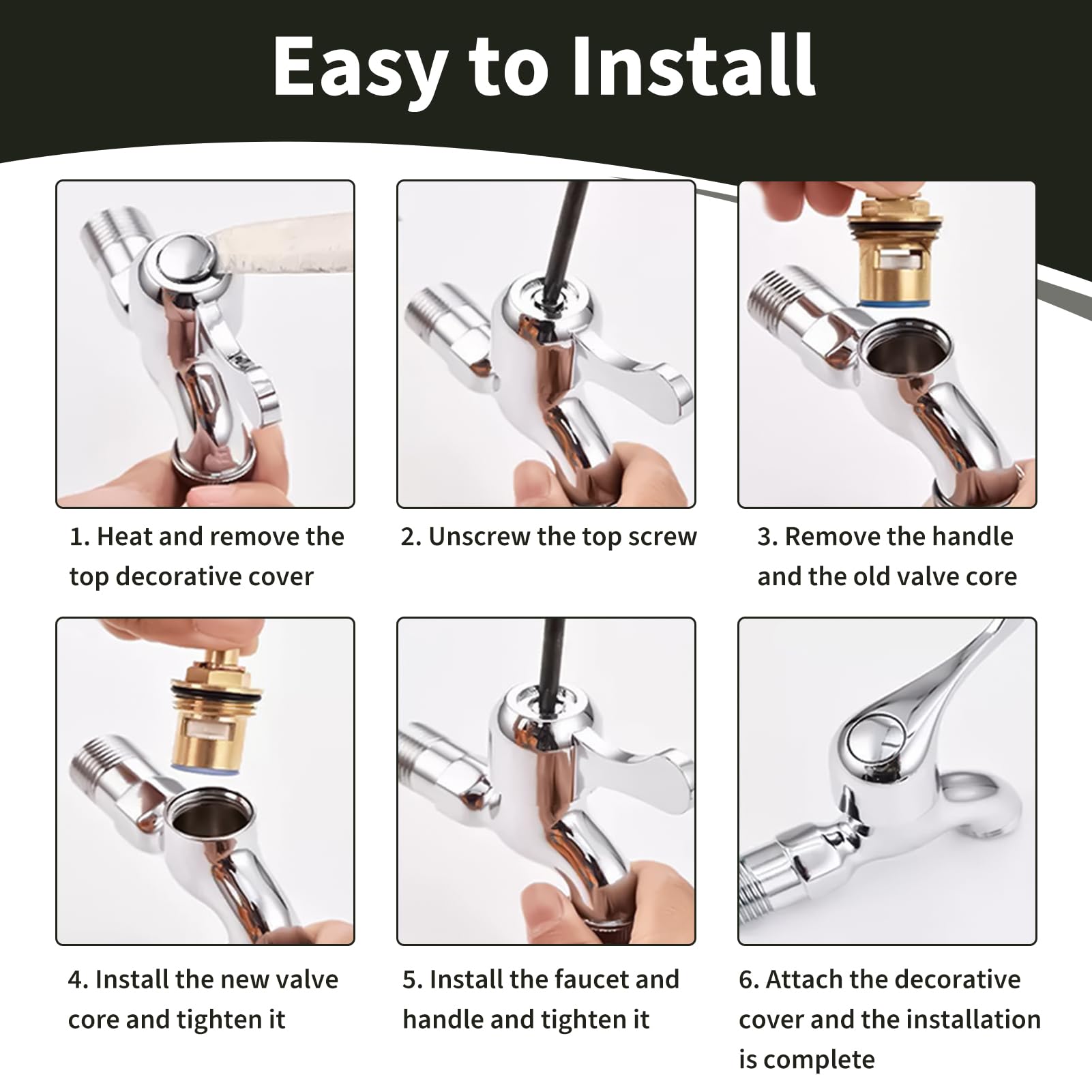 Easy to Install

1. Heat and remove the top decorative cover

2. Unscrew the top screw

3. Remove the handle and the old valve core

4. Install the new valve core and tighten it

5. Install the faucet and handle and tighten it

6. Attach the decorative cover and the installation is complete