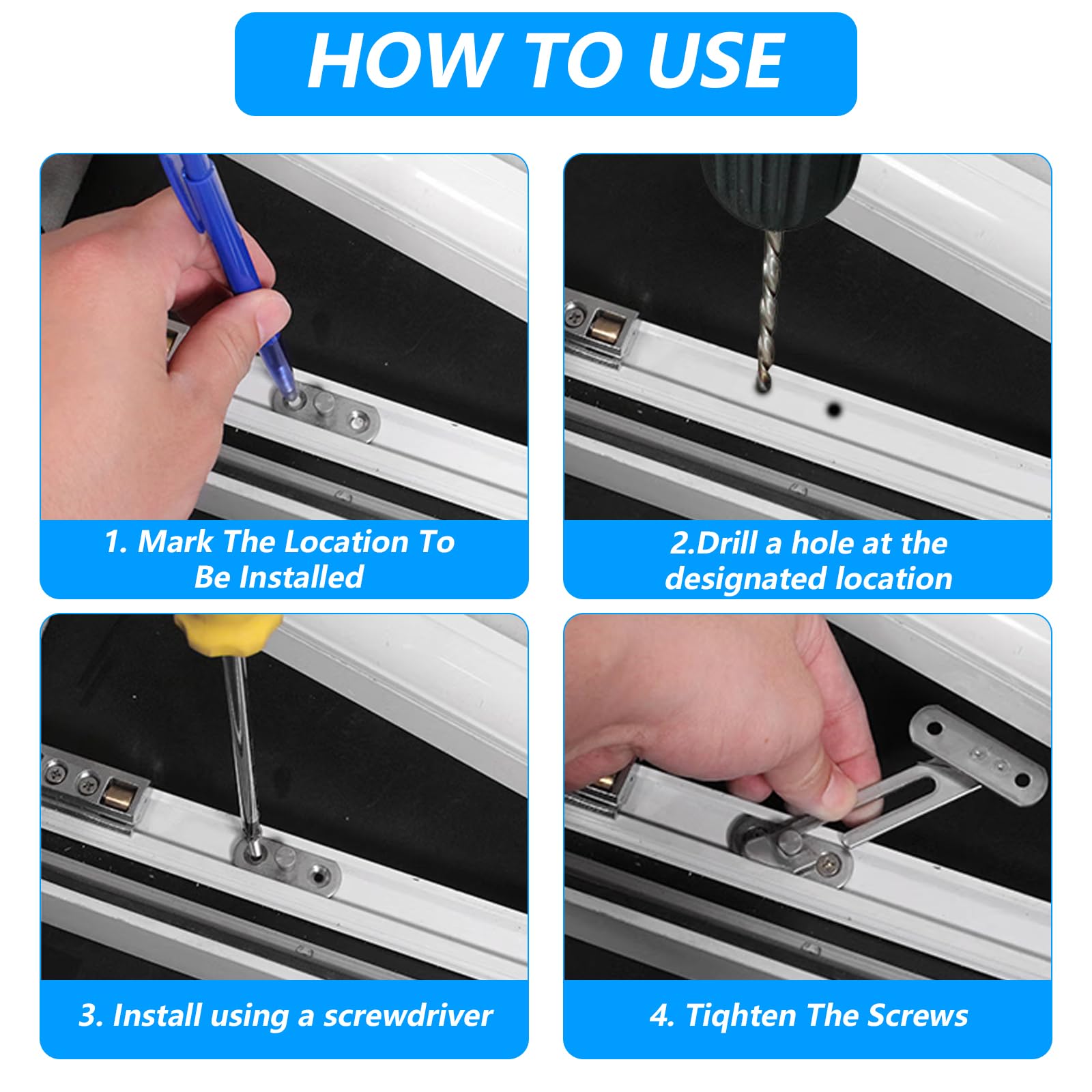 HOW TO USE

1. Mark The Location To Be Installed

2.Drill a hole at the designated location

3. Install using a screwdriver

4. Tiqhten The Screws