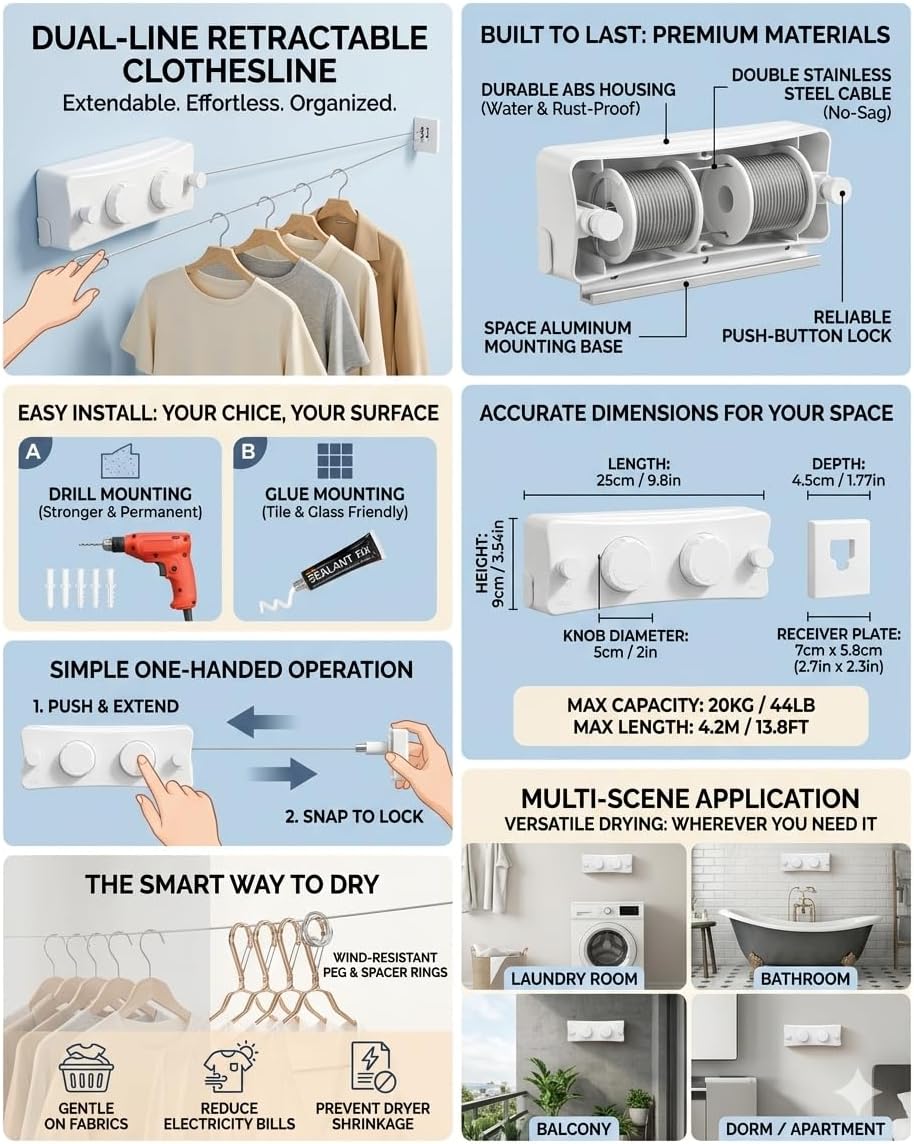 DUAL-LINE RETRACTABLE CLOTHESLINE

Extendable. Effortless. Organized.

EASY INSTALL: YOUR CHICE, YOUR SURFACE

A

DRILL MOUNTING
(Stronger & Permanent)

B

GLUE MOUNTING
(Tile & Glass Friendly)

SEALANT FIX

SIMPLE ONE-HANDED OPERATION

1. PUSH & EXTEND

2. SNAP TO LOCK

THE SMART WAY TO DRY

WIND-RESISTANT PEG & SPACER RINGS

GENTLE ON FABRICS

REDUCE ELECTRICITY BILLS

PREVENT DRYER SHRINKAGE

BUILT TO LAST: PREMIUM MATERIALS

DURABLE ABS HOUSING
(Water & Rust-Proof)

DOUBLE STAINLESS STEEL CABLE
(No-Sag)

SPACE ALUMINUM MOUNTING BASE

RELIABLE PUSH-BUTTON LOCK

ACCURATE DIMENSIONS FOR YOUR SPACE

LENGTH:
25cm / 9.8in

DEPTH:
4.5cm / 1.77in

HEIGHT:
9cm / 3.54in

KNOB DIAMETER:
5cm / 2in

RECEIVER PLATE:
7cm x 5.8cm
(2.7in x 2.3in)

MAX CAPACITY: 20KG / 44LB
MAX LENGTH: 4.2M / 13.8FT

MULTI-SCENE APPLICATION
VERSATILE DRYING: WHEREVER YOU NEED IT

LAUNDRY ROOM

BATHROOM

BALCONY

DORM / APARTMENT