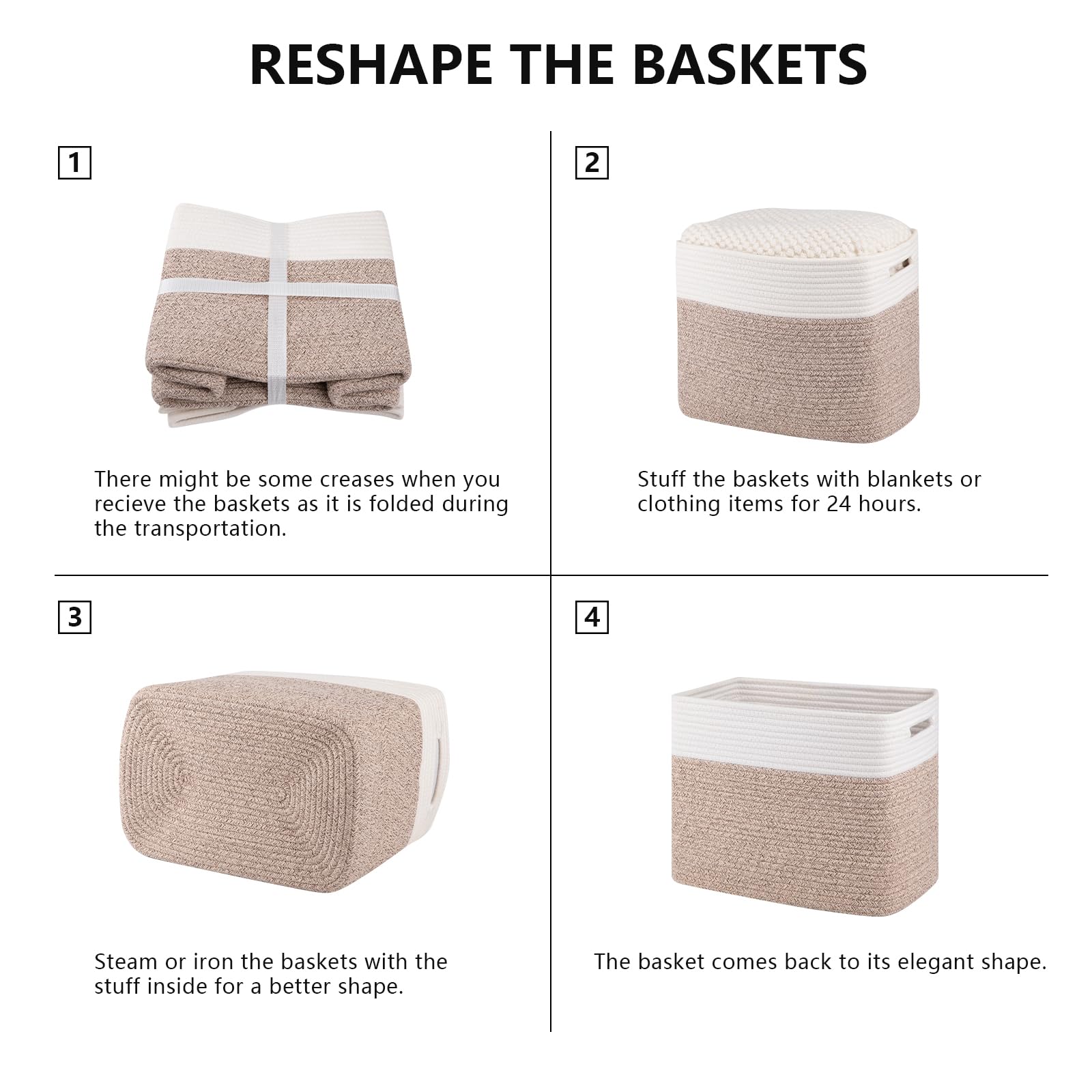 RESHAPE THE BASKETS

1

There might be some creases when you recieve the baskets as it is folded during the transportation.

2

Stuff the baskets with blankets or clothing items for 24 hours.

3

Steam or iron the baskets with the stuff inside for a better shape.

4

The basket comes back to its elegant shape.