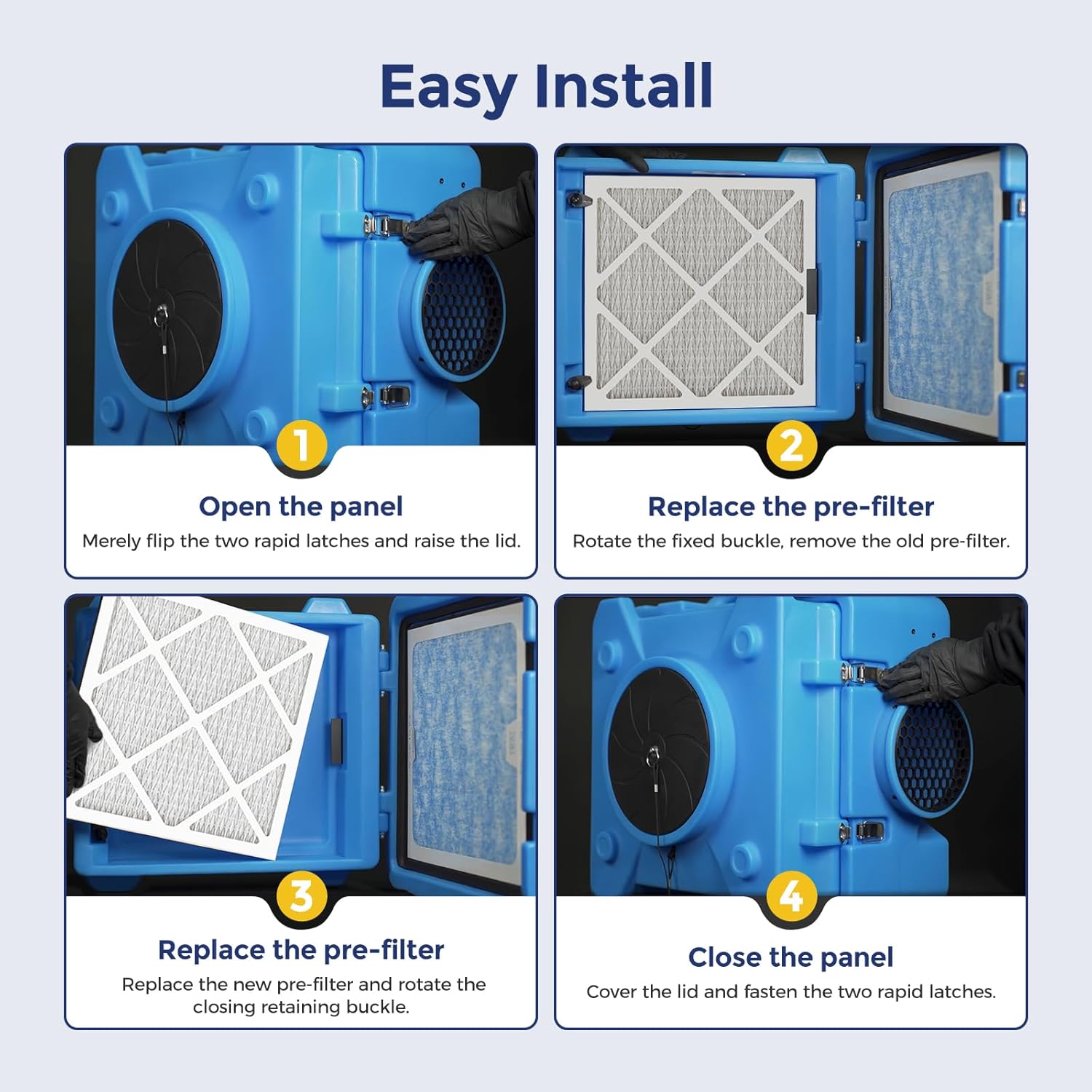 Easy Install

1

Open the panel

Merely flip the two rapid latches and raise the lid.

2

Replace the pre-filter

Rotate the fixed buckle, remove the old pre-filter.

3

Replace the pre-filter

Replace the new pre-filter and rotate the closing retaining buckle.

4

Close the panel

Cover the lid and fasten the two rapid latches.