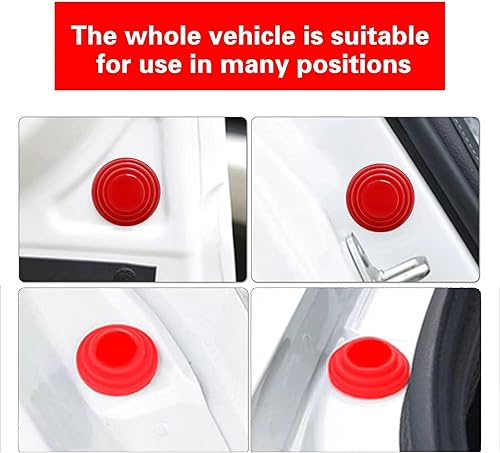 The whole vehicle is suitable for use in many positions