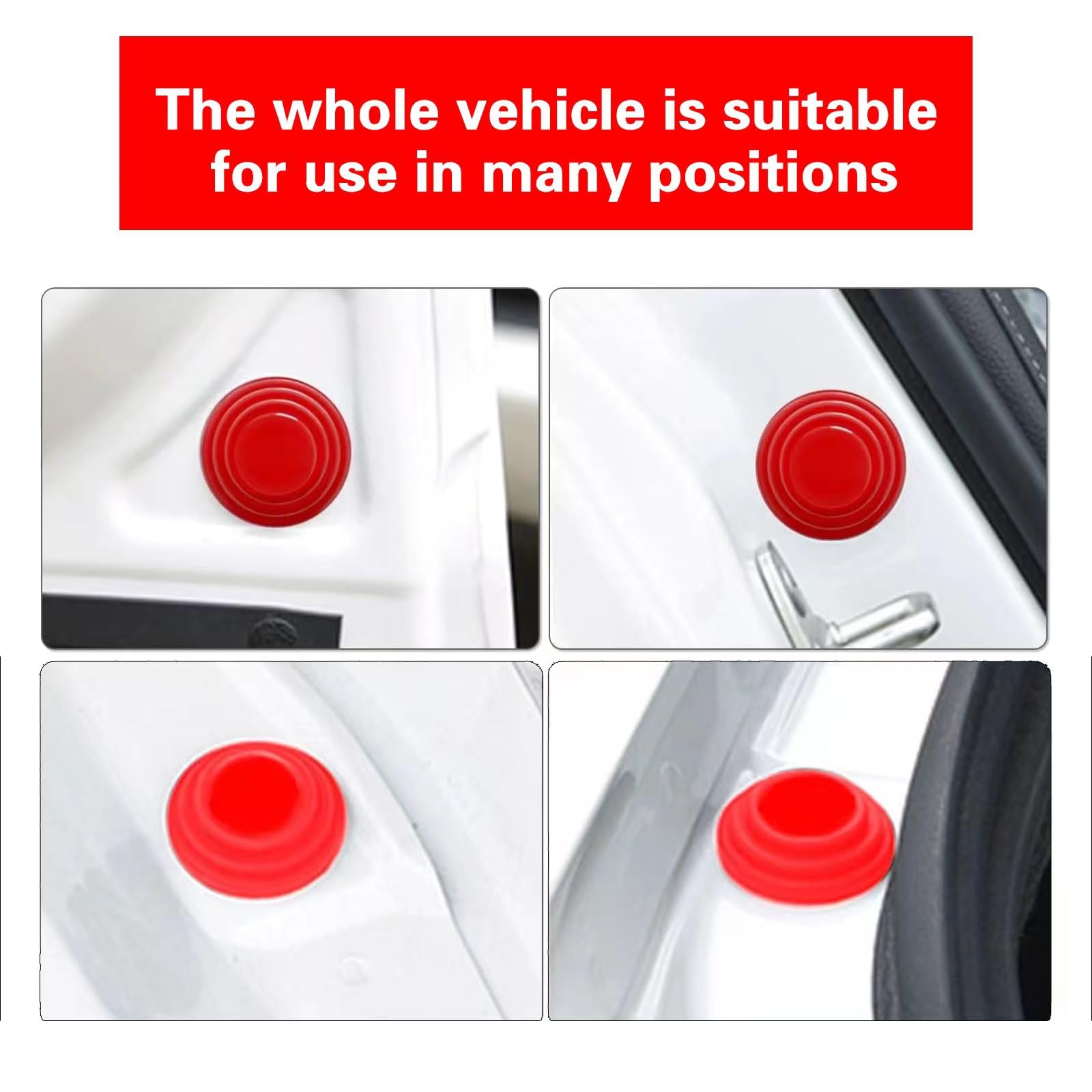 The whole vehicle is suitable for use in many positions