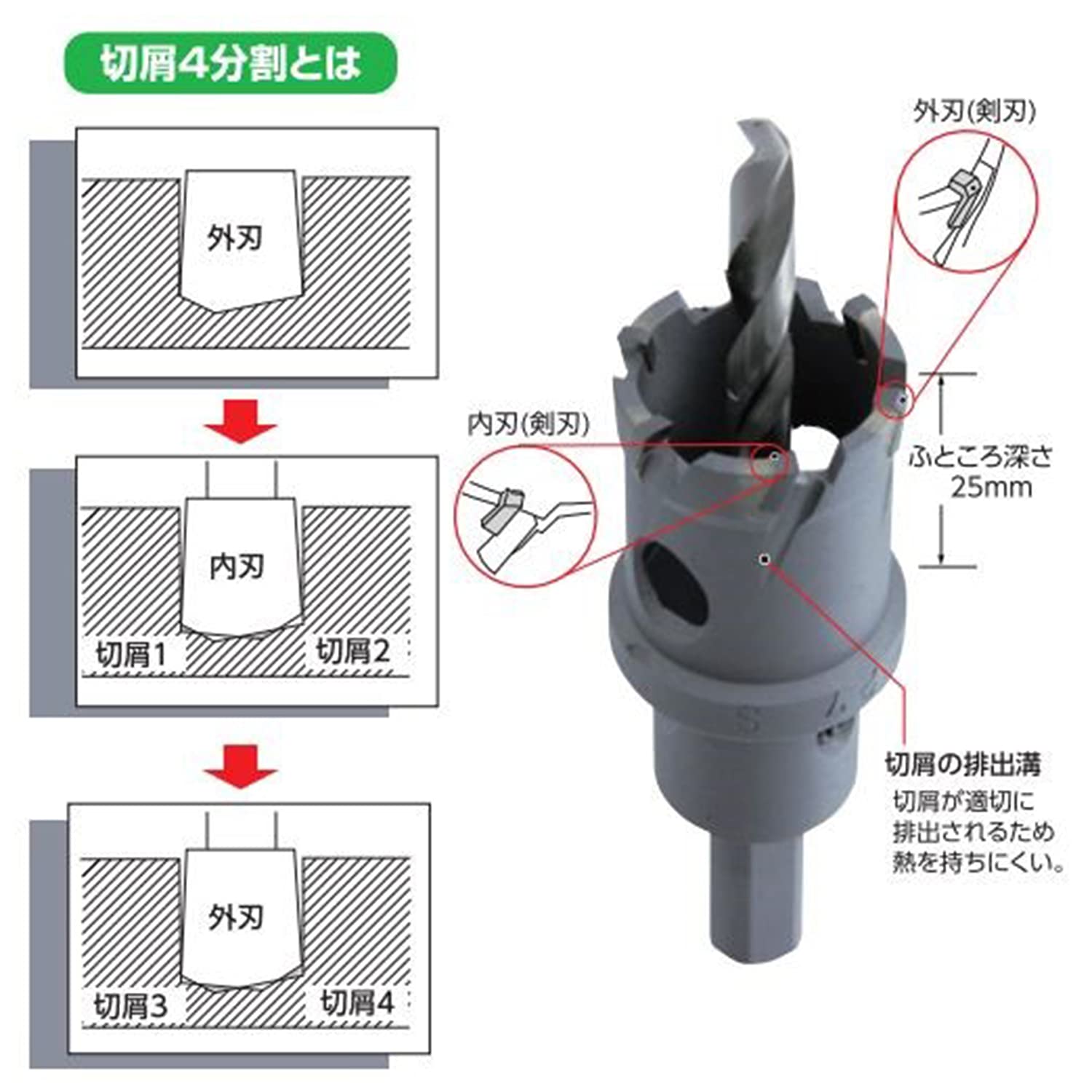 切屑4分割とは

外刃

内刃

切屑1

切屑2

外刃

切屑3

切屑4

外刃(剣刃)

内刃(剣刃)

ふところ深さ 25mm

切屑の排出溝
切屑が適切に排出されるため熱を持ちにくい。