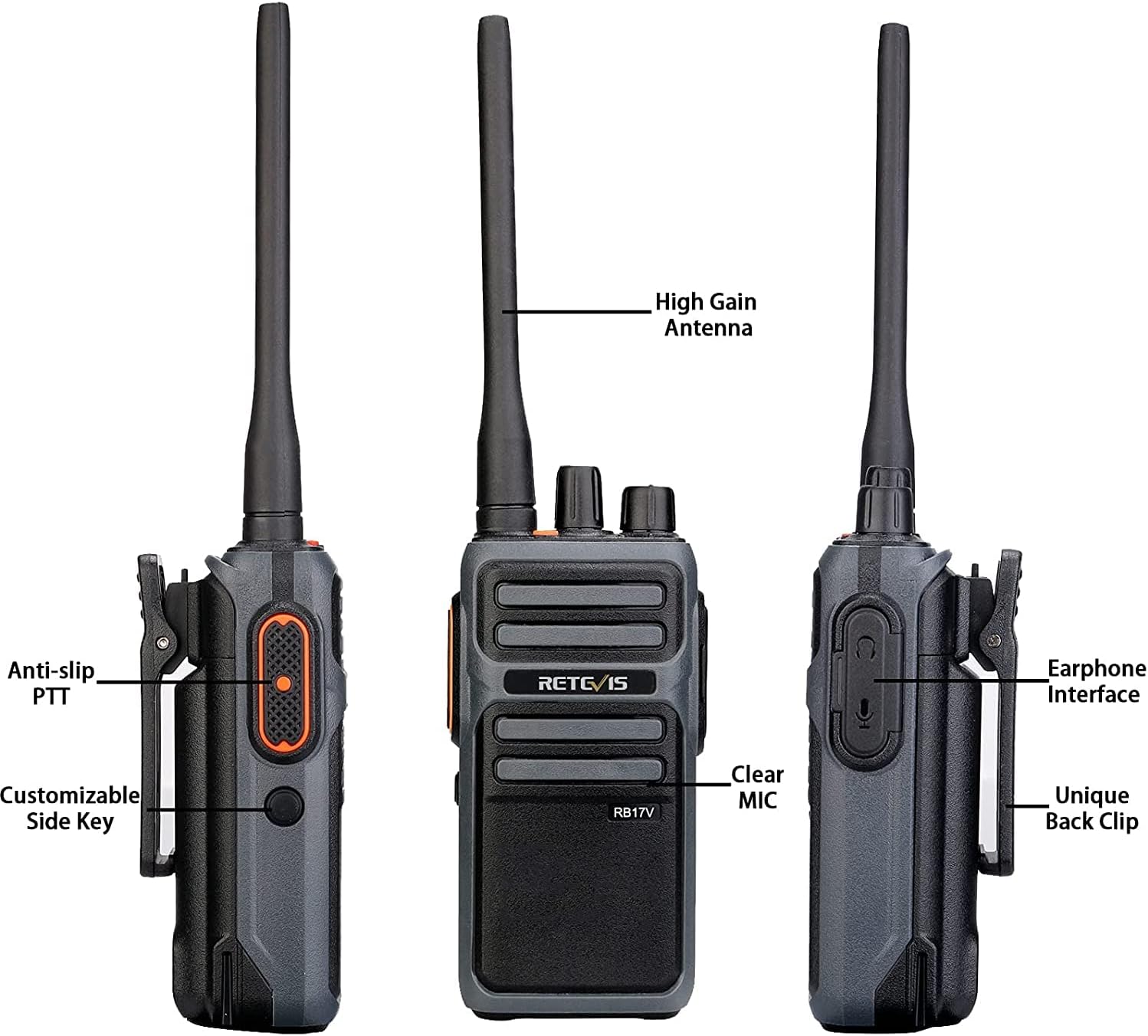 High Gain Antenna

Anti-slip PTT

Customizable Side Key

RETEVIS

RB17V

Clear MIC

Earphone Interface

Unique Back Clip