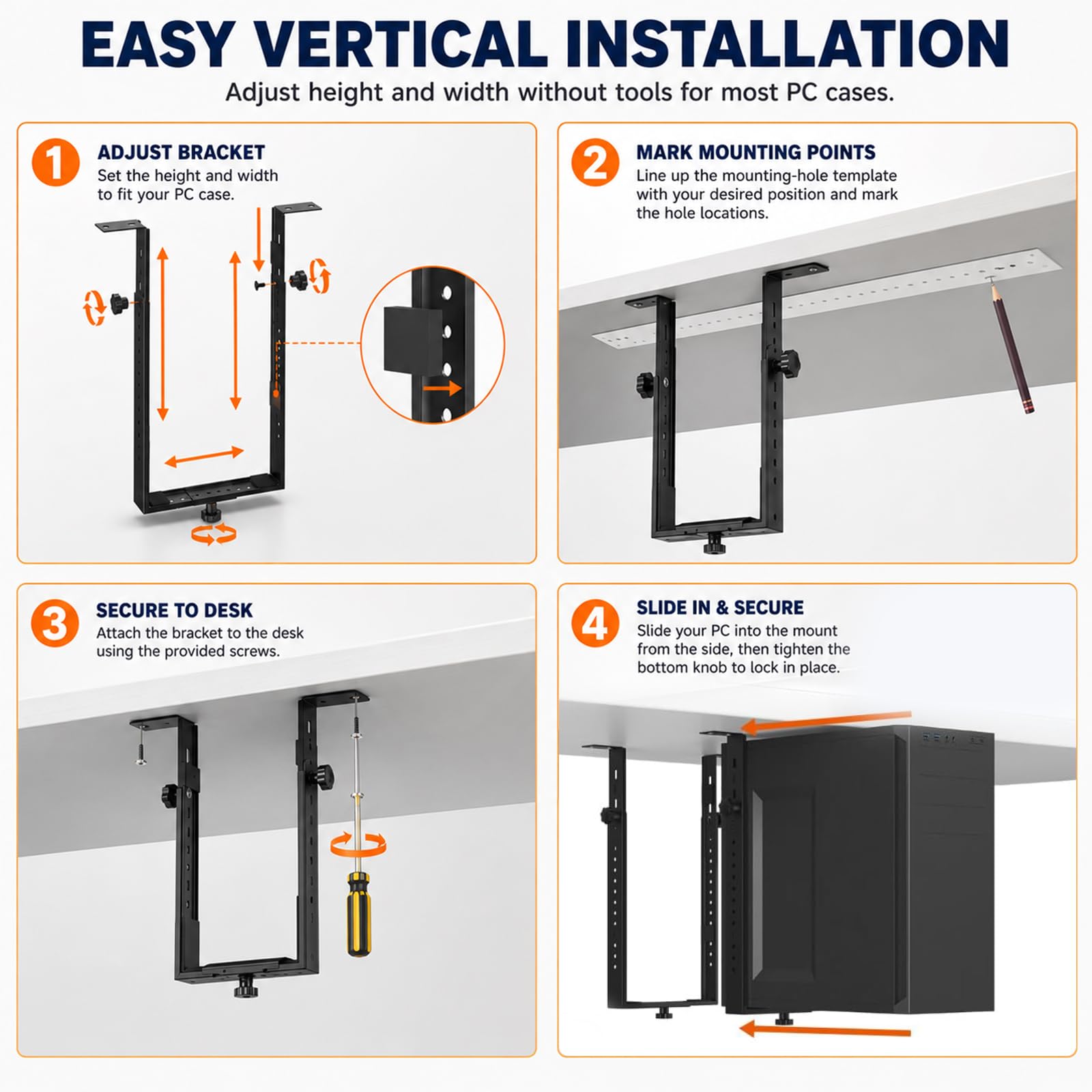 EASY VERTICAL INSTALLATION

Adjust height and width without tools for most PC cases.

1
ADJUST BRACKET
Set the height and width to fit your PC case.

2
MARK MOUNTING POINTS
Line up the mounting-hole template with your desired position and mark the hole locations.

3
SECURE TO DESK
Attach the bracket to the desk using the provided screws.

4
SLIDE IN & SECURE
Slide your PC into the mount from the side, then tighten the bottom knob to lock in place.