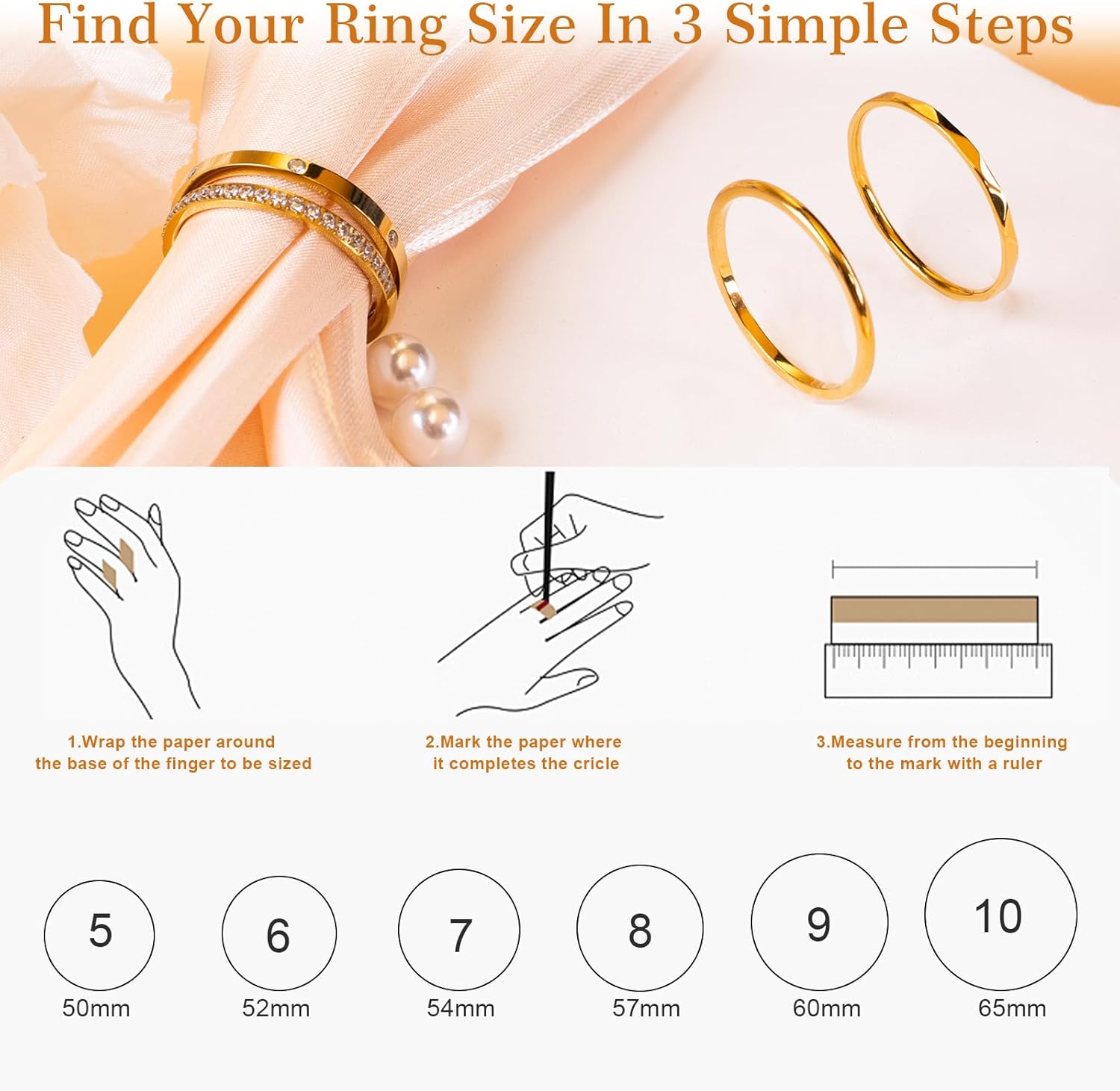 Find Your Ring Size In 3 Simple Steps

1.Wrap the paper around the base of the finger to be sized

2.Mark the paper where it completes the cricle

3.Measure from the beginning to the mark with a ruler

5
50mm

6
52mm

7
54mm

8
57mm

9
60mm

10
65mm