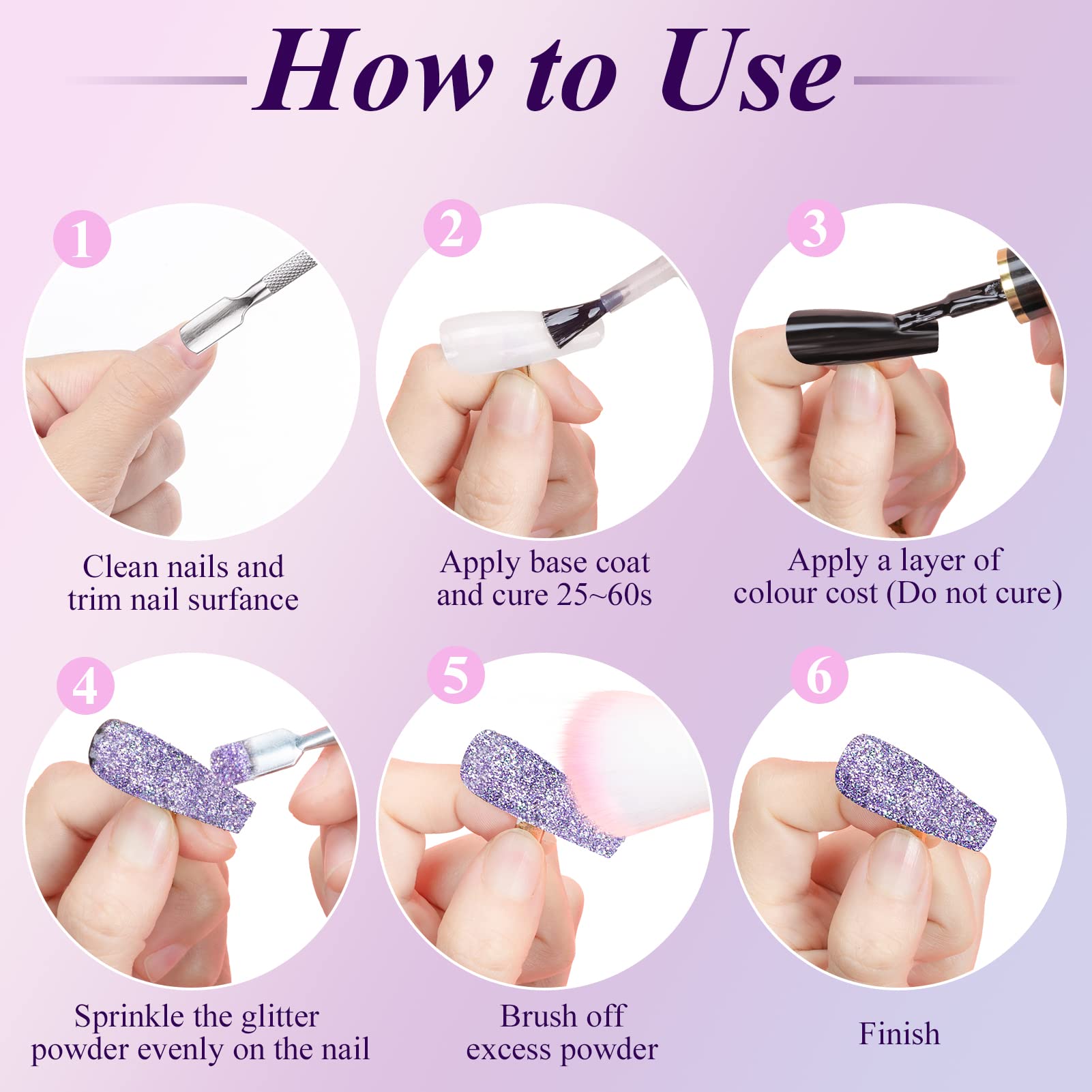 How to Use

1

Clean nails and trim nail surfance

2

Apply base coat and cure 25~60s

3

Apply a layer of colour cost (Do not cure)

4

Sprinkle the glitter powder evenly on the nail

5

Brush off excess powder

6

Finish