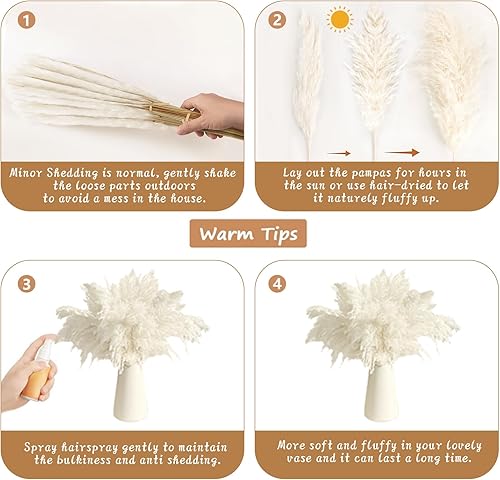 1

Minor Shedding is normal, gently shake the loose parts outdoors to avoid a mess in the house.

2

Lay out the pampas for hours in the sun or use hair-dried to let it naturely fluffy up.

Warm Tips

3

Spray hairspray gently to maintain the bulkiness and anti shedding.

4

More soft and fluffy in your lovely vase and it can last a long time.