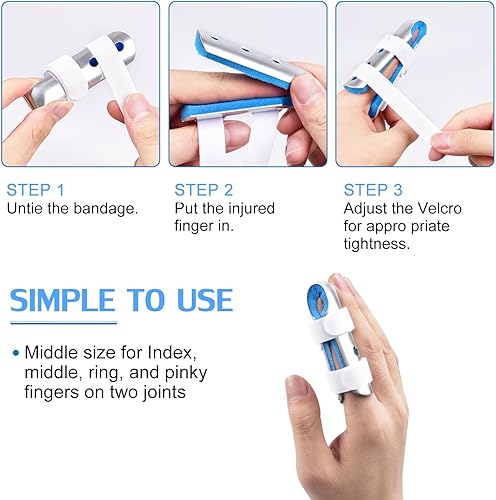 STEP 1
Untie the bandage.

STEP 2
Put the injured finger in.

STEP 3
Adjust the Velcro for appro priate tightness.

SIMPLE TO USE

• Middle size for Index, middle, ring, and pinky fingers on two joints