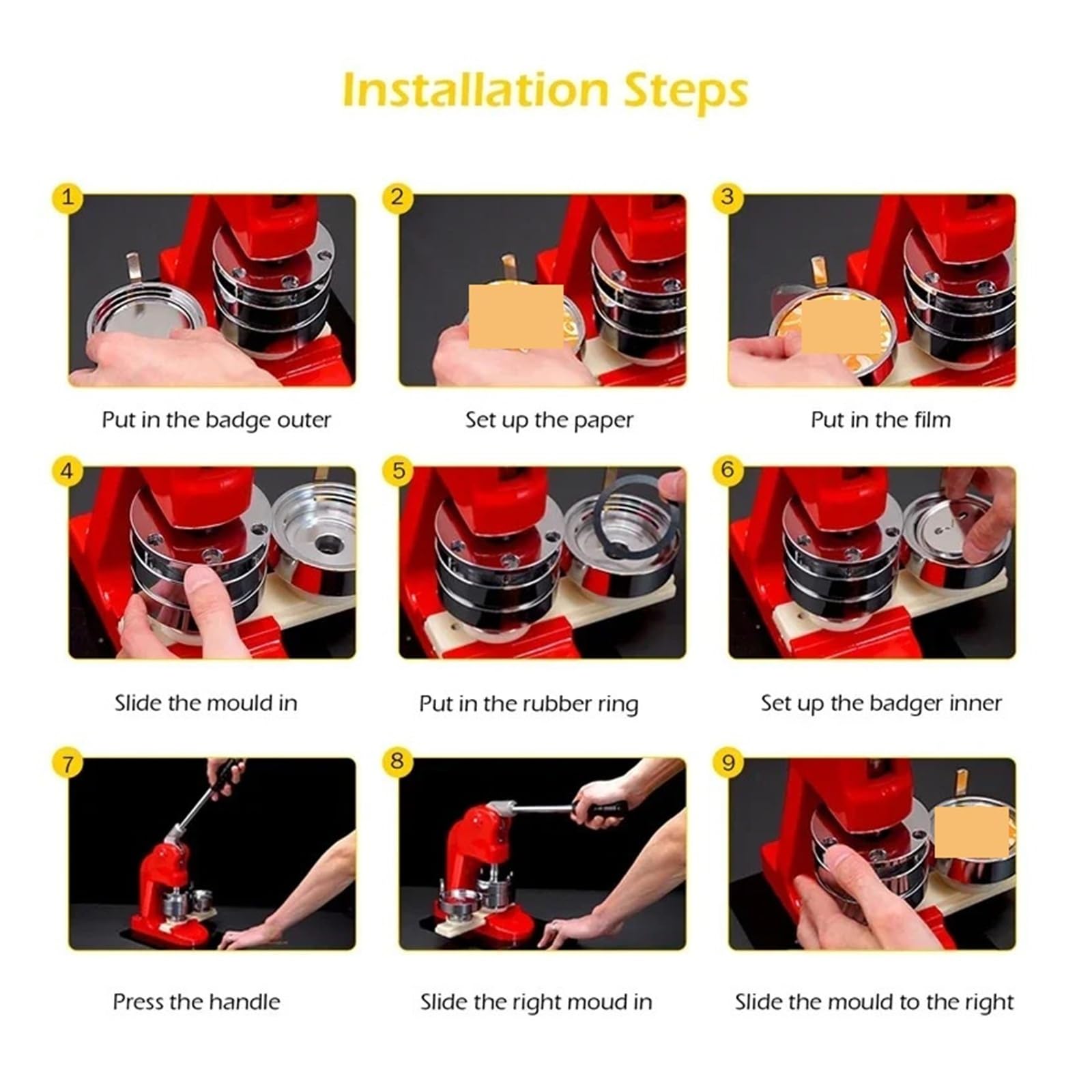 Installation Steps

1
Put in the badge outer

2
Set up the paper

3
Put in the film

4
Slide the mould in

5
Put in the rubber ring

6
Set up the badger inner

7
Press the handle

8
Slide the right moud in

9
Slide the mould to the right