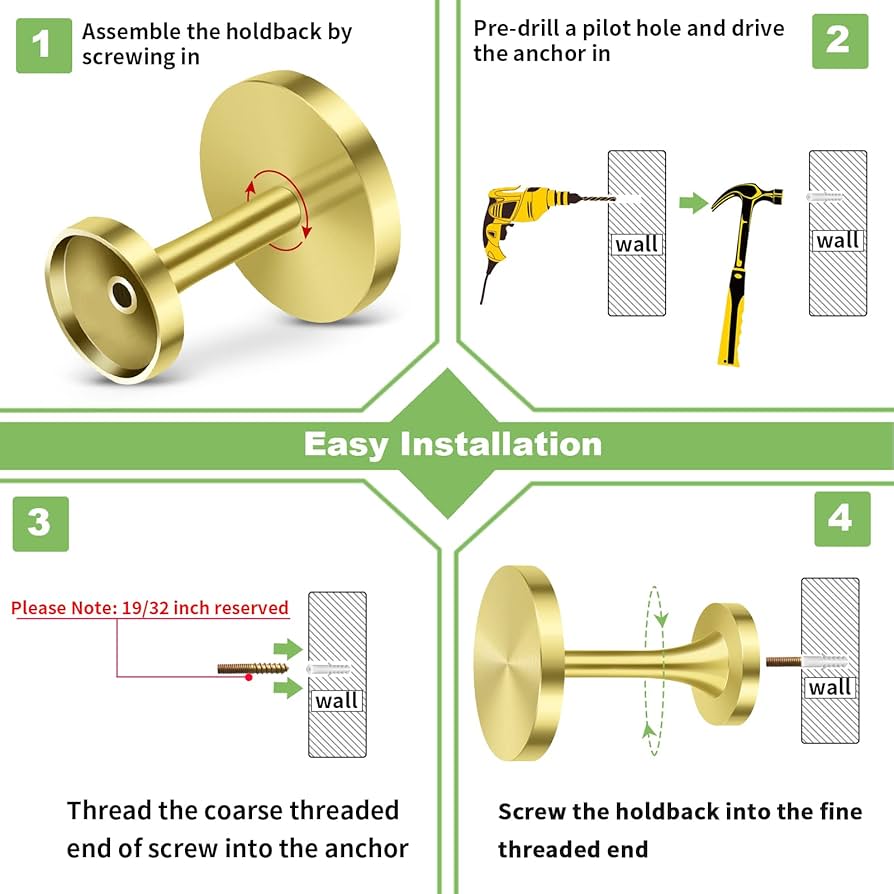 1 Assemble the holdback by screwing in

Pre-drill a pilot hole and drive the anchor in 2

wall

wall

Easy Installation

3

Please Note: 19/32 inch reserved

wall

Thread the coarse threaded end of screw into the anchor

4

wall

Screw the holdback into the fine threaded end