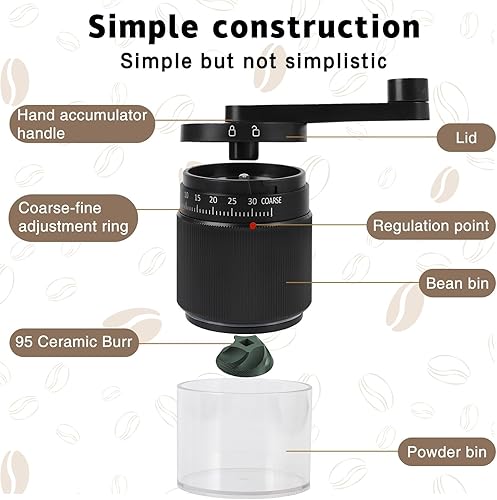 Simple construction
Simple but not simplistic

Hand accumulator handle

Lid

10 15 20 25 30 COARSE

Coarse-fine adjustment ring

Regulation point

Bean bin

95 Ceramic Burr

Powder bin