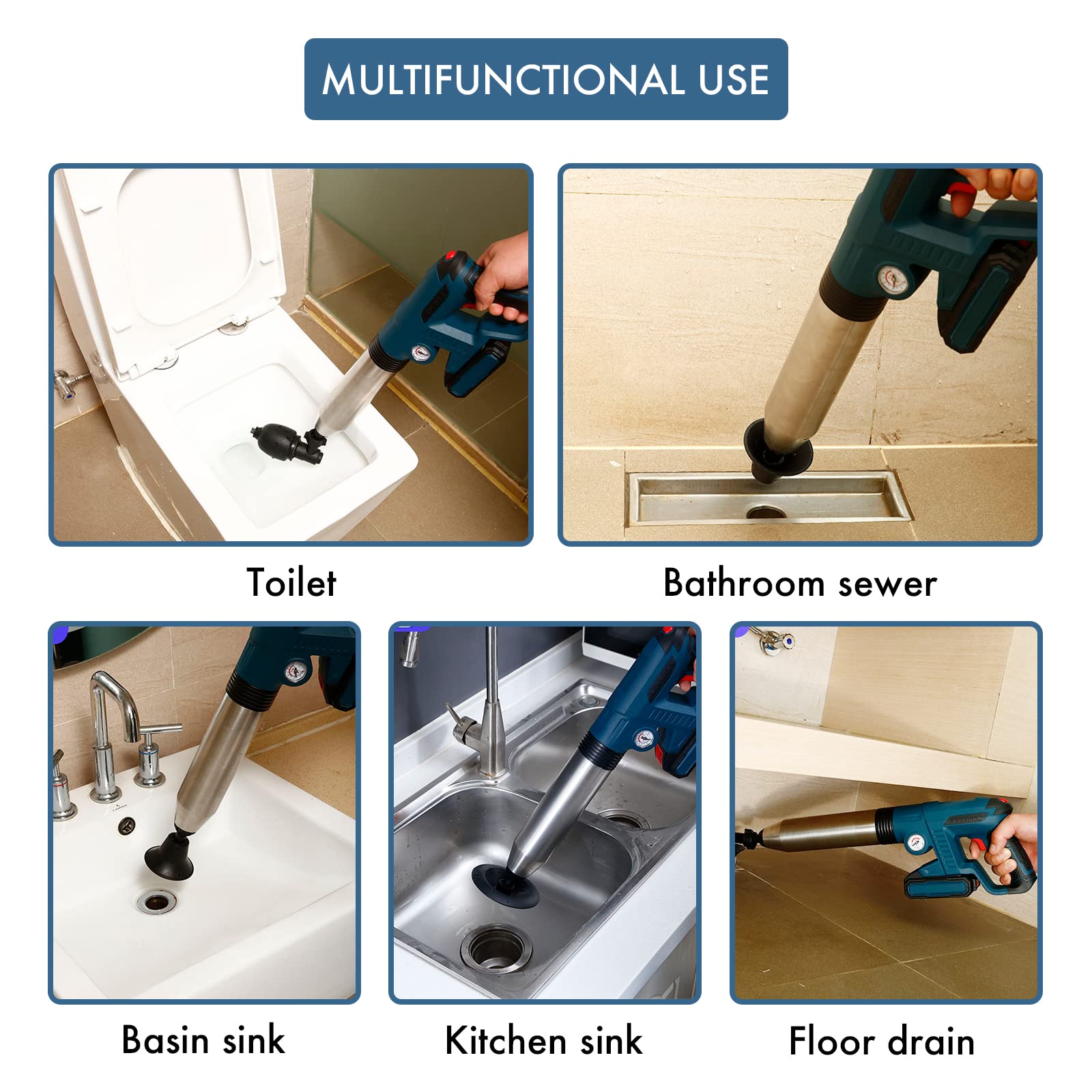 MULTIFUNCTIONAL USE

Toilet

Bathroom sewer

Basin sink

Kitchen sink

Floor drain