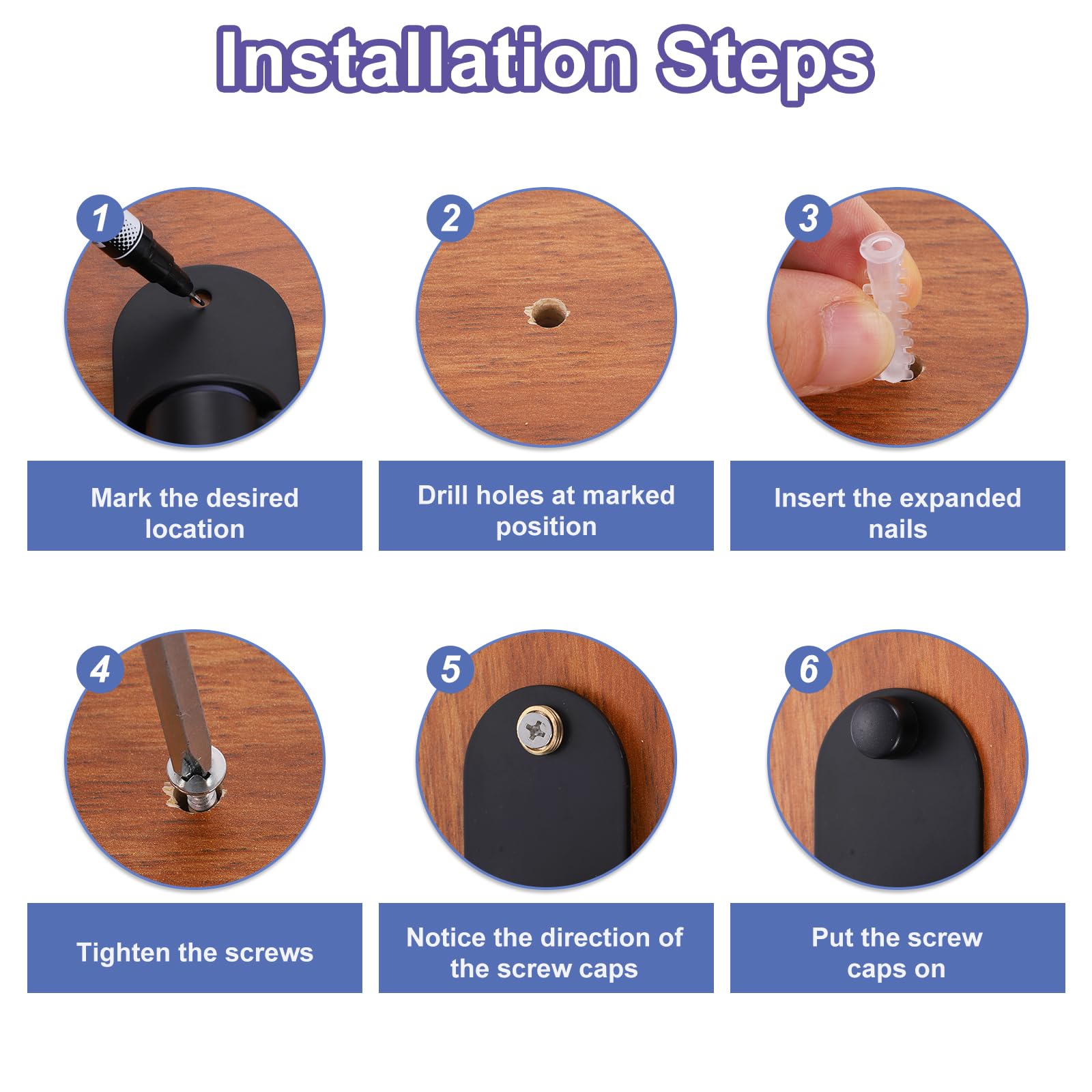 Installation Steps

1

Mark the desired location

2

Drill holes at marked position

3

Insert the expanded nails

4

Tighten the screws

5

Notice the direction of the screw caps

6

Put the screw caps on