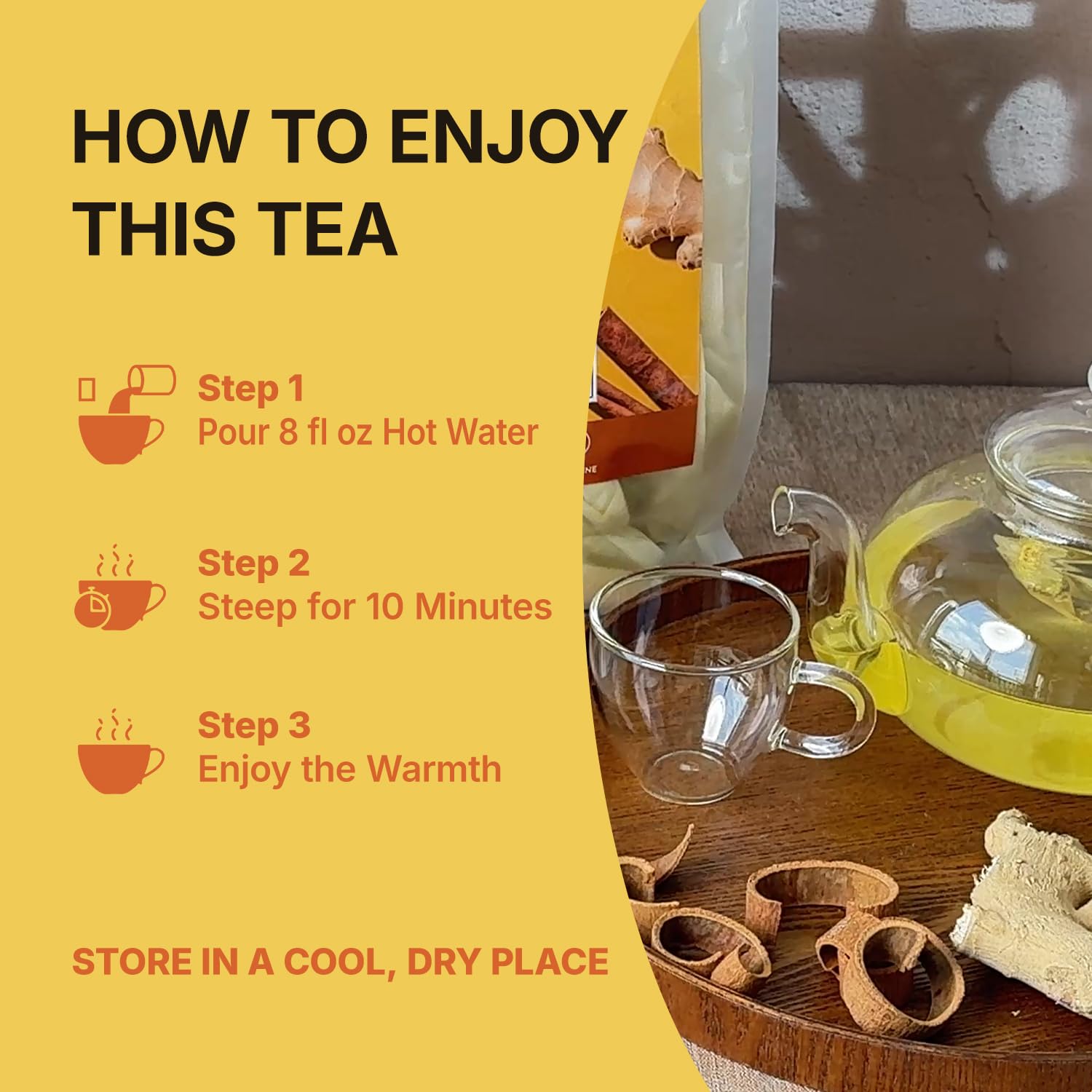 HOW TO ENJOY THIS TEA

Step 1
Pour 8 fl oz Hot Water

Step 2
Steep for 10 Minutes

Step 3
Enjoy the Warmth

STORE IN A COOL, DRY PLACE