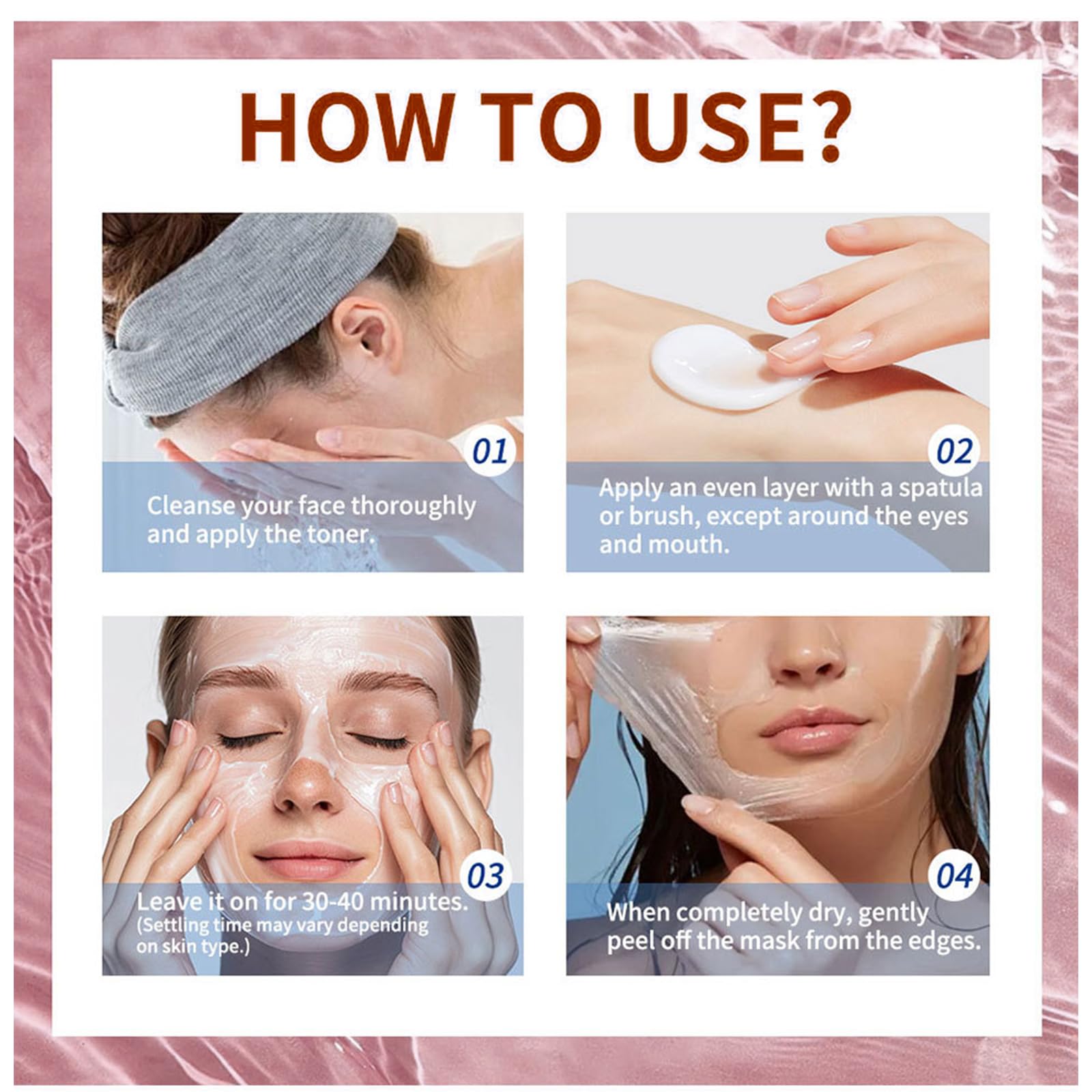 HOW TO USE?

01

Cleanse your face thoroughly and apply the toner.

02

Apply an even layer with a spatula or brush, except around the eyes and mouth.

03

Leave it on for 30-40 minutes. (Settling time may vary depending on skin type.)

04

When completely dry, gently peel off the mask from the edges.