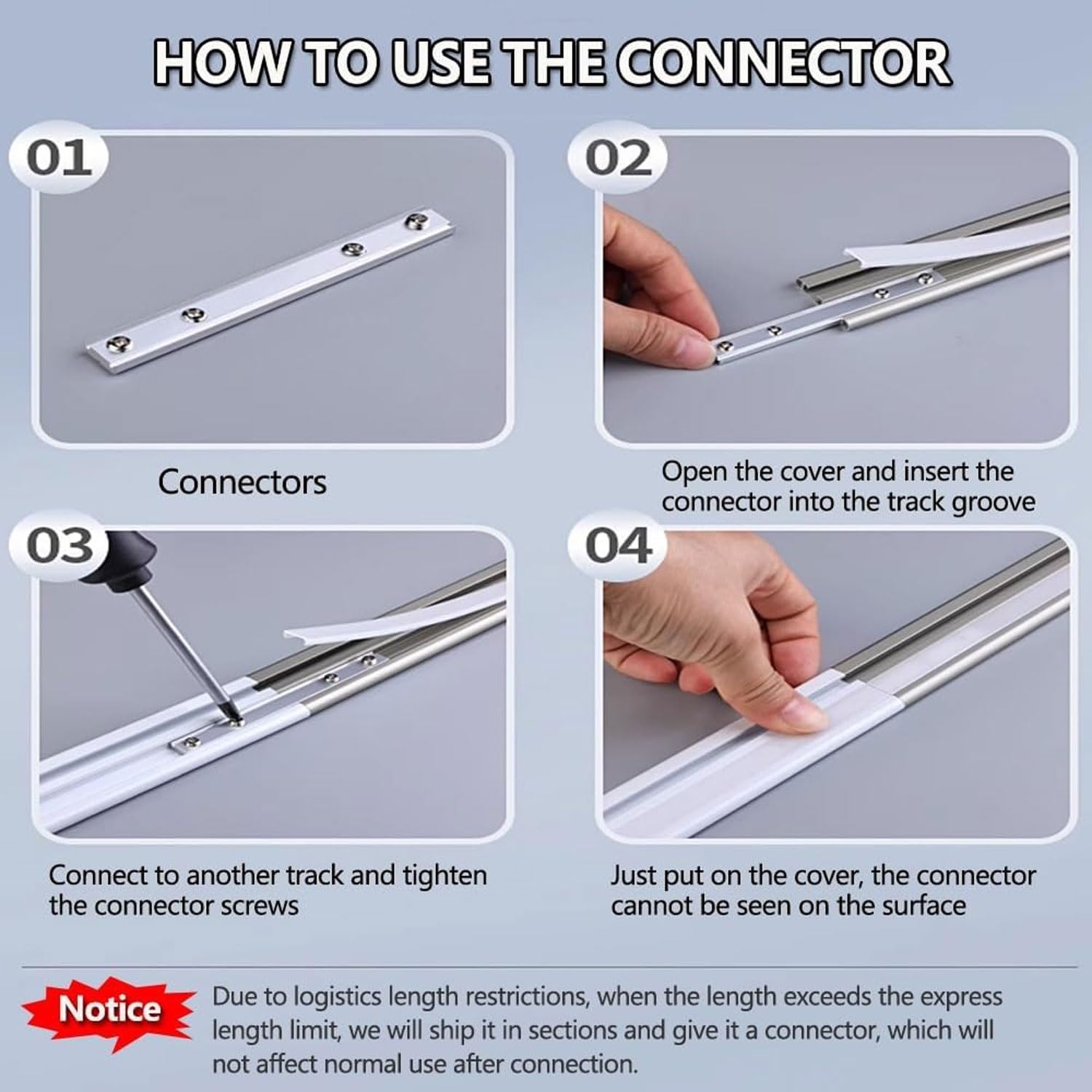 HOW TO USE THE CONNECTOR

01

Connectors

02

Open the cover and insert the connector into the track groove

03

Connect to another track and tighten the connector screws

04

Just put on the cover, the connector cannot be seen on the surface

Notice

Due to logistics length restrictions, when the length exceeds the express length limit, we will ship it in sections and give it a connector, which will not affect normal use after connection.