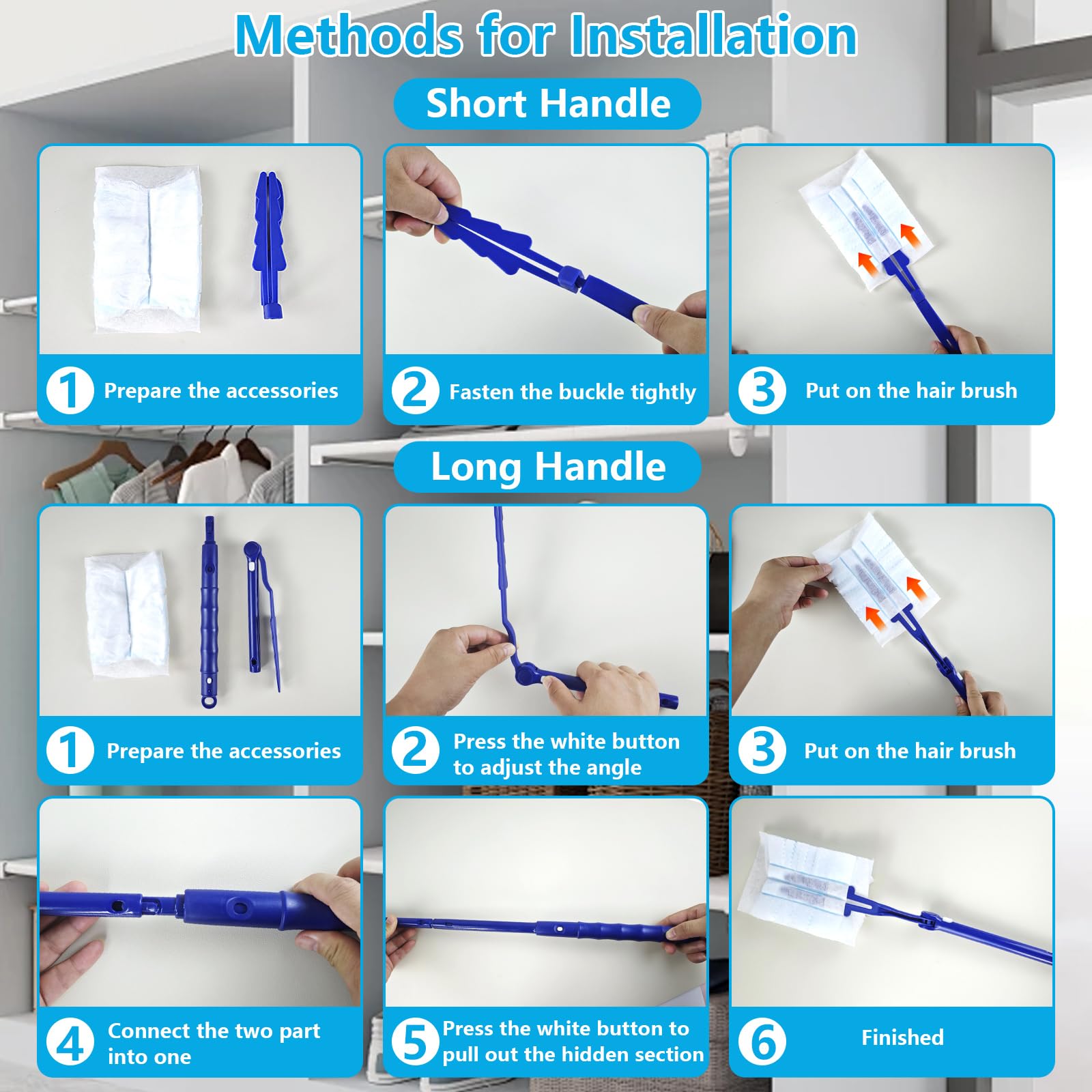 Methods for Installation

Short Handle

1 Prepare the accessories

2 Fasten the buckle tightly

3 Put on the hair brush

Long Handle

1 Prepare the accessories

2 Press the white button to adjust the angle

3 Put on the hair brush

4 Connect the two part into one

5 Press the white button to pull out the hidden section

6 Finished