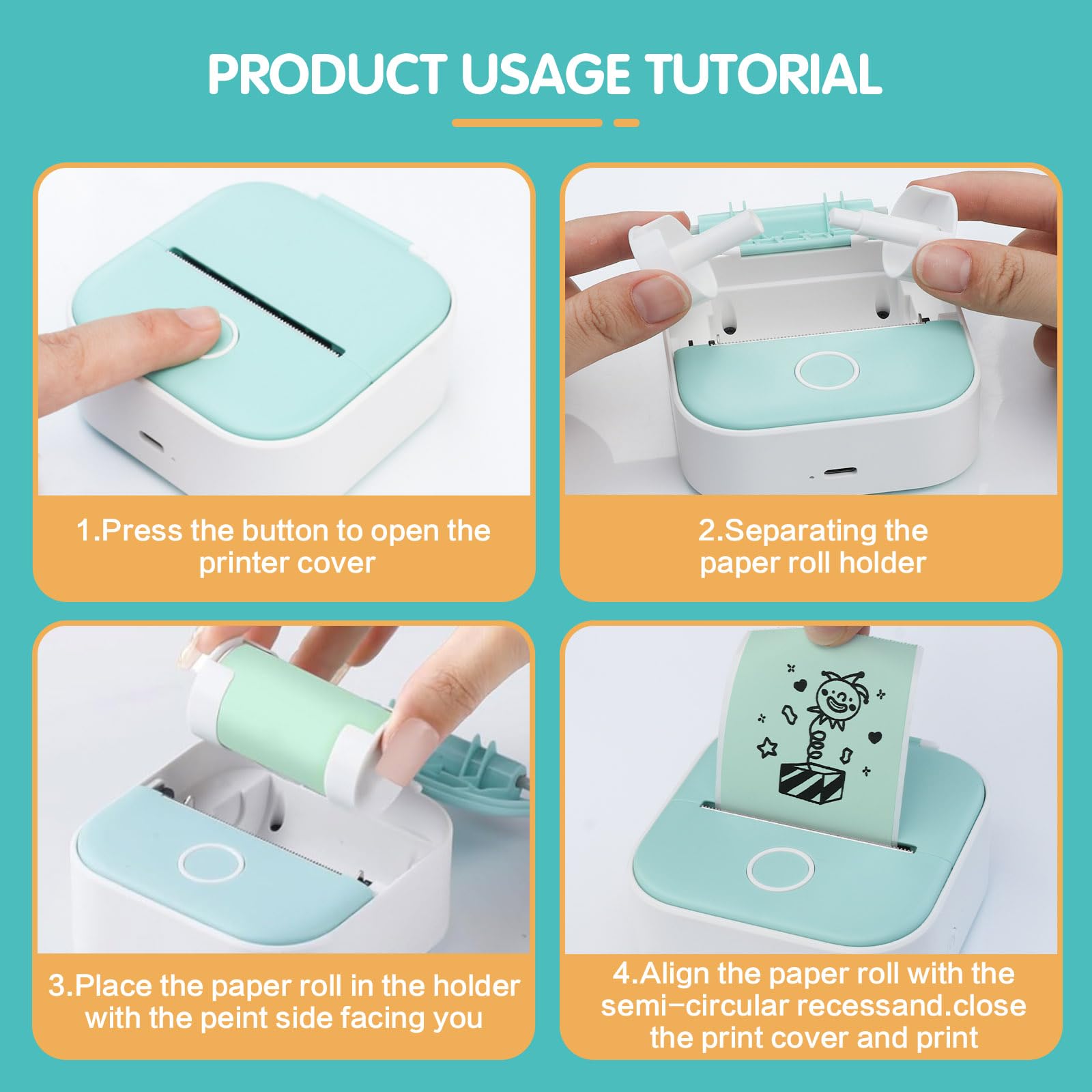 PRODUCT USAGE TUTORIAL

1.Press the button to open the printer cover

2.Separating the paper roll holder

3.Place the paper roll in the holder with the peint side facing you

4.Align the paper roll with the semi-circular recessand.close the print cover and print