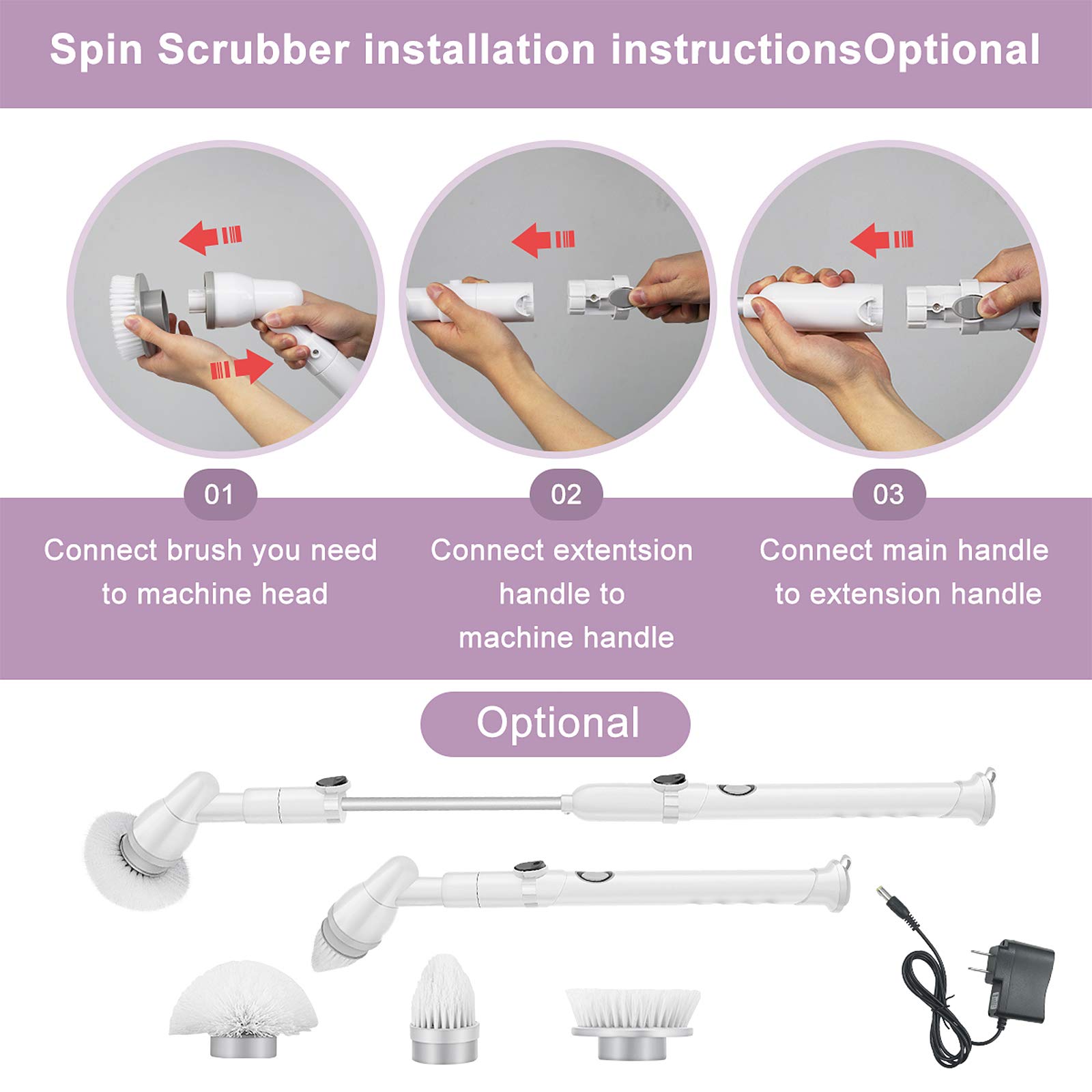 Spin Scrubber installation instructionsOptional

01
Connect brush you need to machine head

02
Connect extentsion handle to machine handle

03
Connect main handle to extension handle

Optional