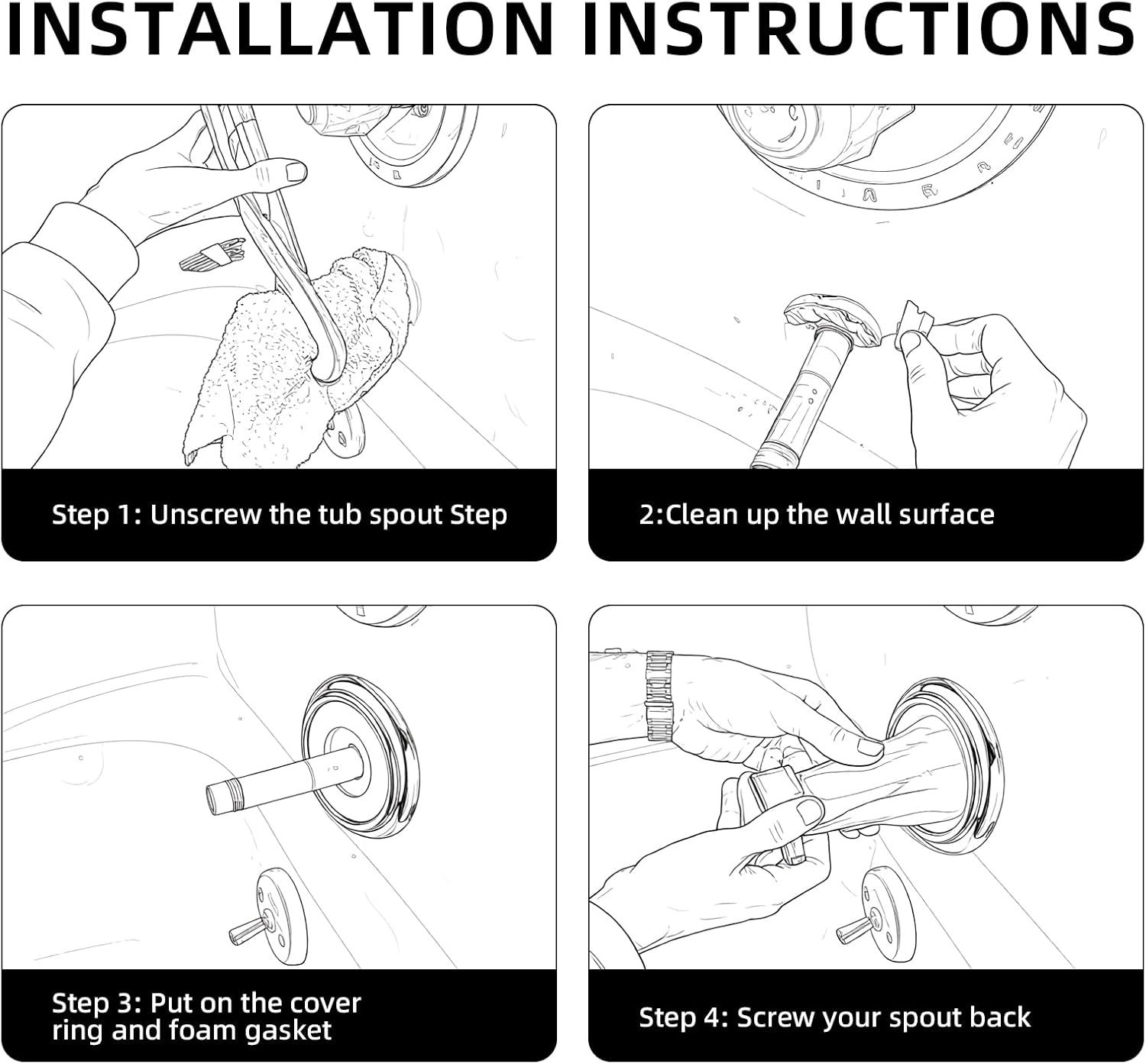 INSTALLATION INSTRUCTIONS

Step 1: Unscrew the tub spout Step

2:Clean up the wall surface

Step 3: Put on the cover ring and foam gasket

Step 4: Screw your spout back