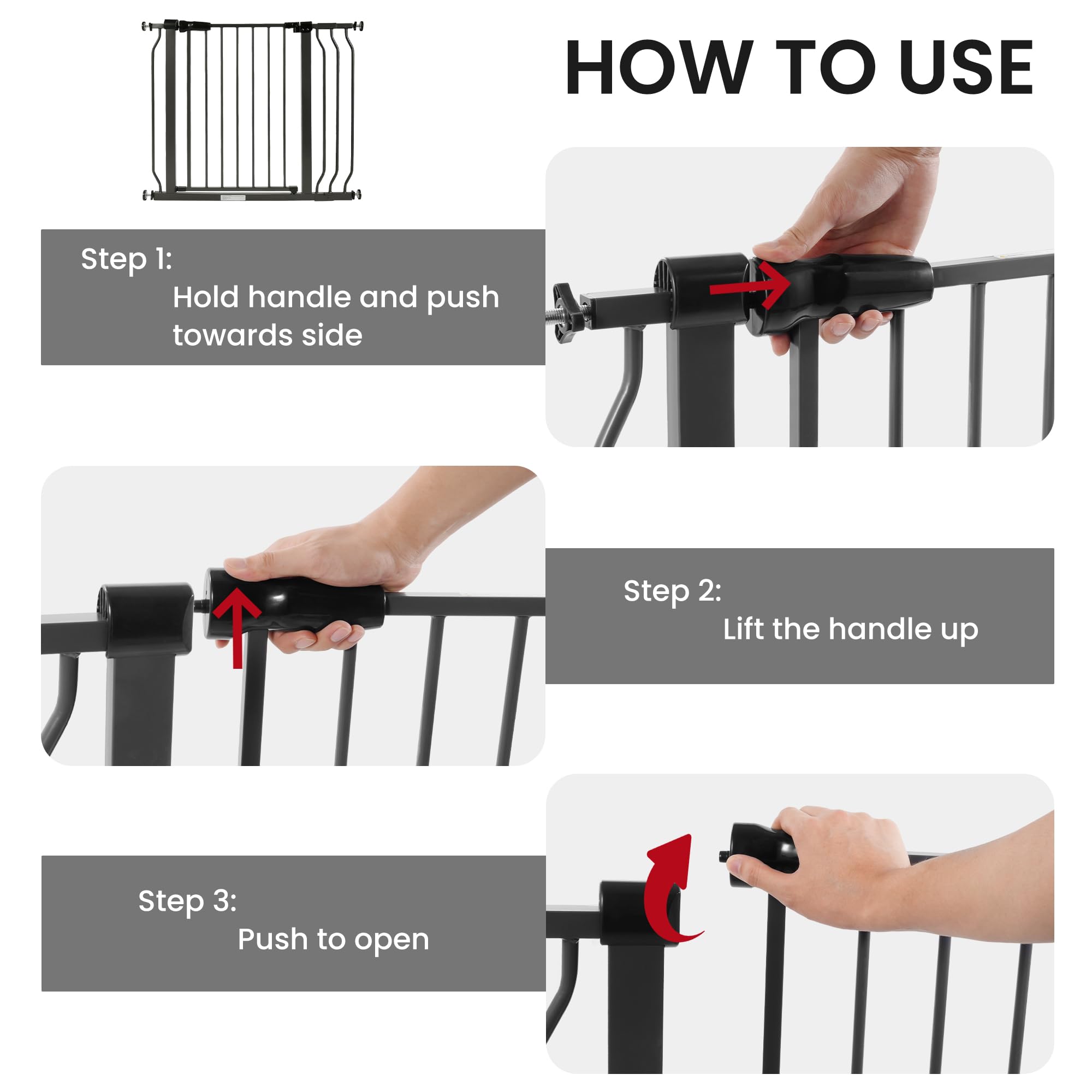 HOW TO USE

Step 1:
Hold handle and push towards side

Step 2:
Lift the handle up

Step 3:
Push to open