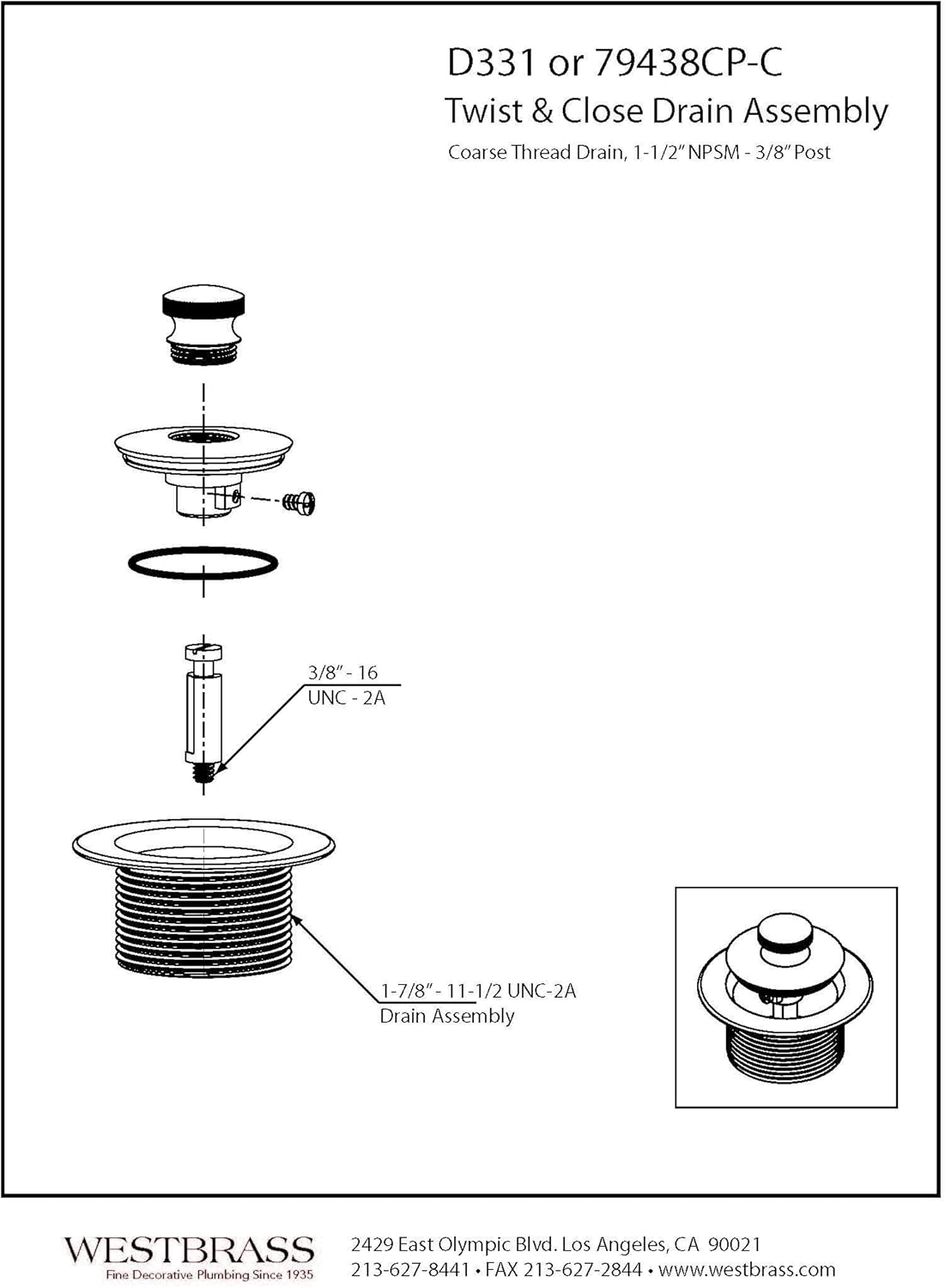 D331 or 79438CP-C
Twist & Close Drain Assembly
Coarse Thread Drain, 1-1/2" NPSM - 3/8" Post

3/8" - 16
UNC - 2A

1-7/8" - 11-1/2 UNC-2A
Drain Assembly

WESTBRASS
Fine Decorative Plumbing Since 1935

2429 East Olympic Blvd. Los Angeles, CA 90021
213-627-8441 • FAX 213-627-2844 • www.westbrass.com