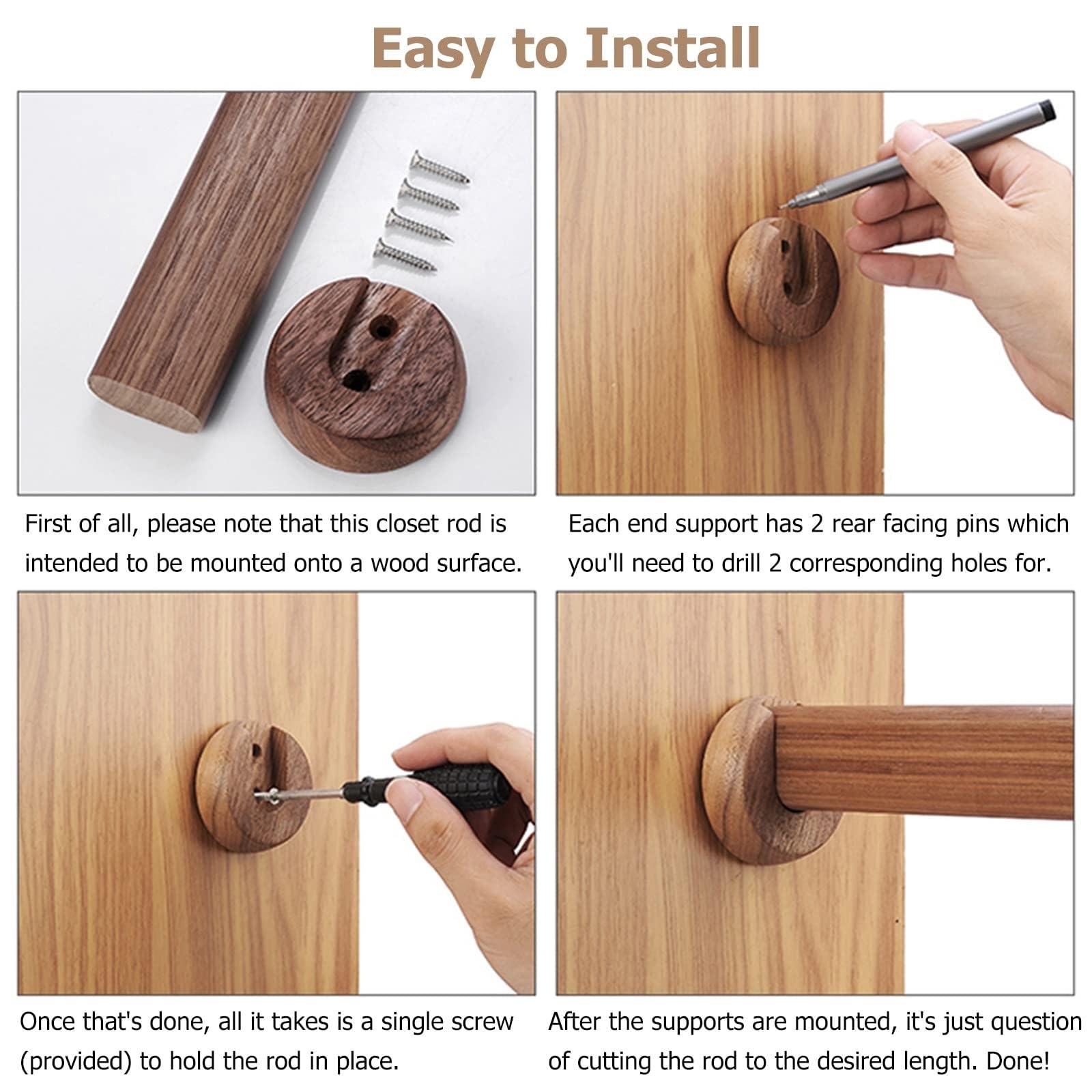 Easy to Install

First of all, please note that this closet rod is intended to be mounted onto a wood surface.

Each end support has 2 rear facing pins which you'll need to drill 2 corresponding holes for.

Once that's done, all it takes is a single screw (provided) to hold the rod in place.

After the supports are mounted, it's just question of cutting the rod to the desired length. Done!