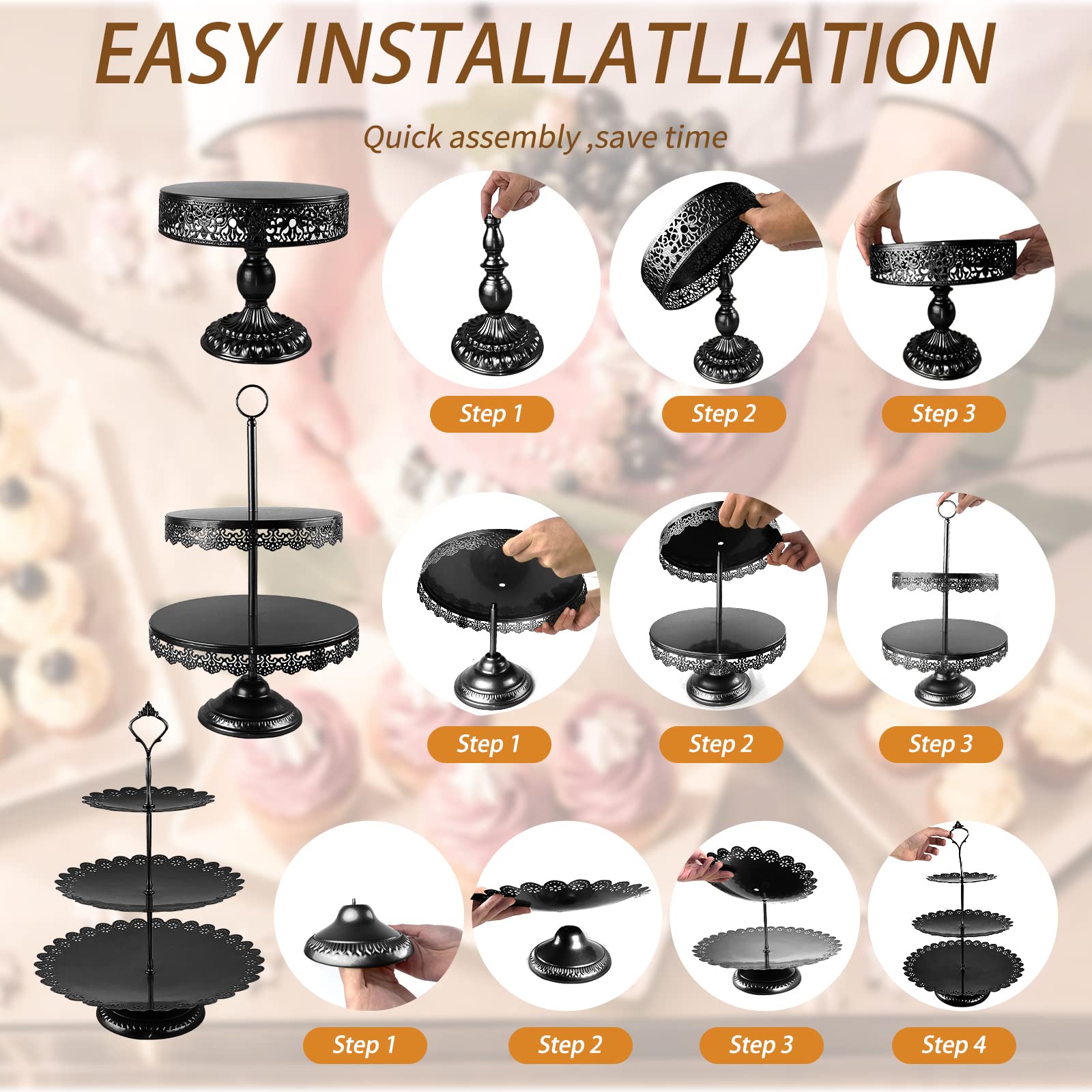 EASY INSTALLATLLATION

Quick assembly ,save time

Step 1

Step 2

Step 3

Step 1

Step 2

Step 3

Step 1

Step 2

Step 3

Step 4