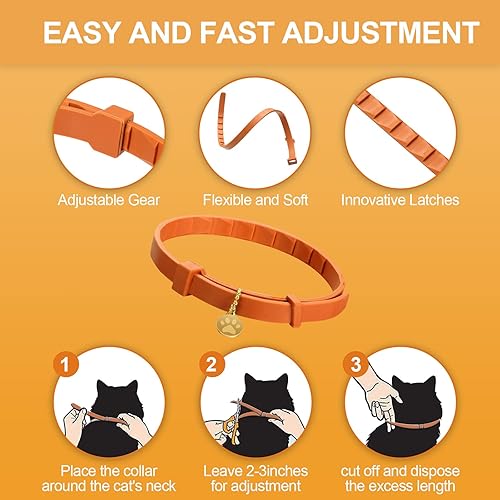 EASY AND FAST ADJUSTMENT

Adjustable Gear

Flexible and Soft

Innovative Latches

1

Place the collar around the cat's neck

2

Leave 2-3inches for adjustment

3

cut off and dispose the excess length