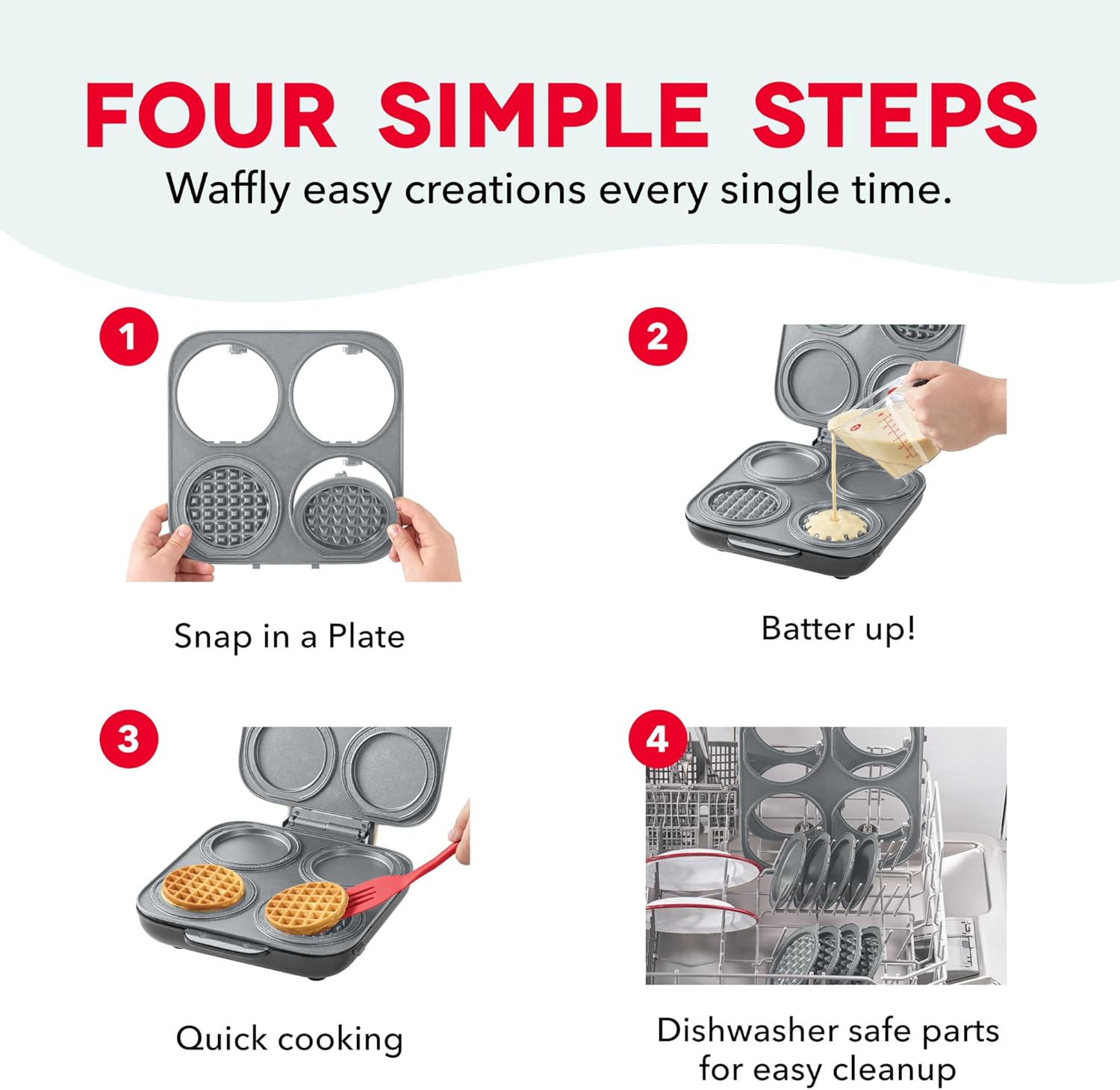 FOUR SIMPLE STEPS

Waffly easy creations every single time.

1

Snap in a Plate

2

Batter up!

3

Quick cooking

4

Dishwasher safe parts for easy cleanup