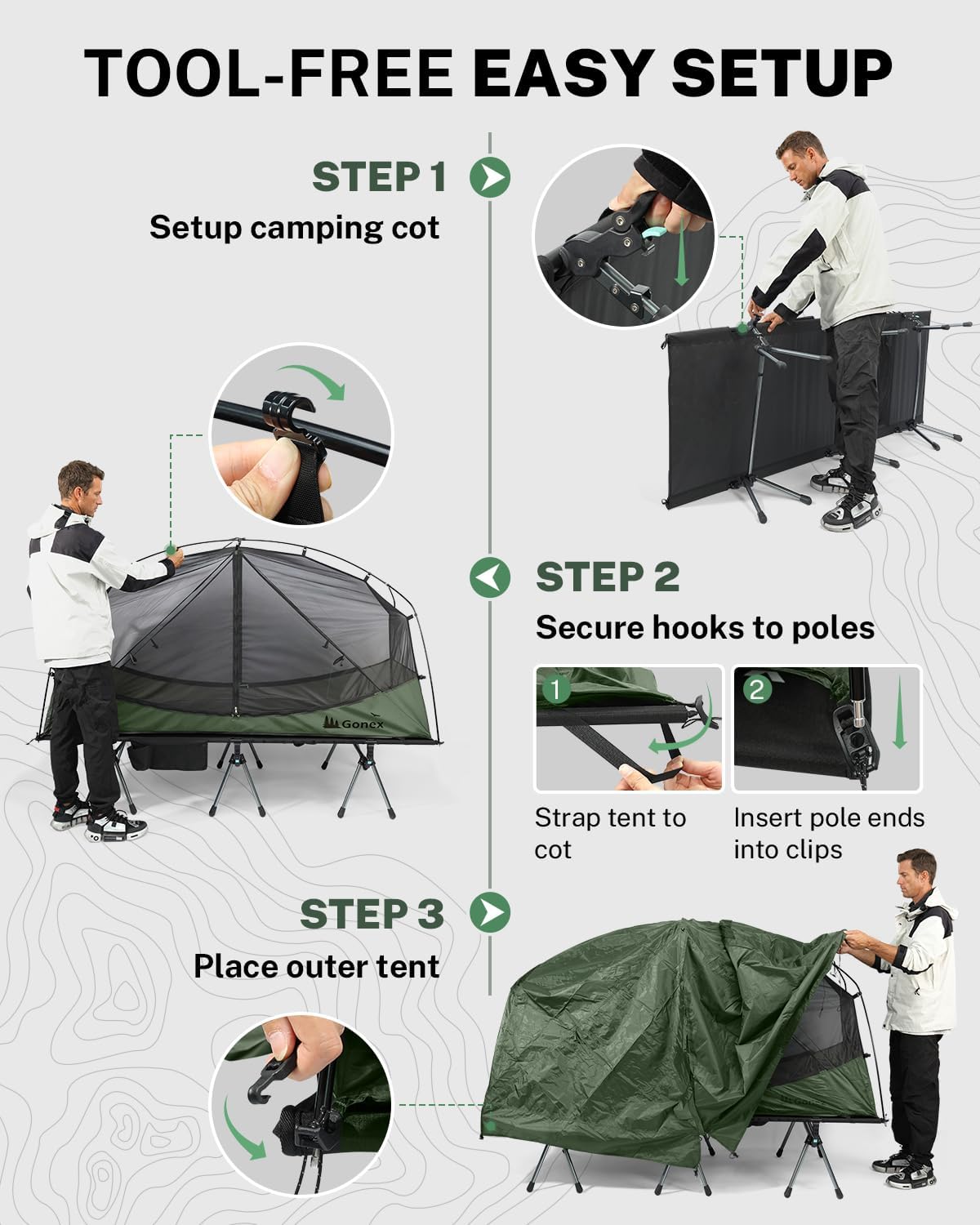 TOOL-FREE EASY SETUP

STEP 1

Setup camping cot

Gonex

STEP 2

Secure hooks to poles

1

2

Strap tent to cot

Insert pole ends into clips

STEP 3

Place outer tent