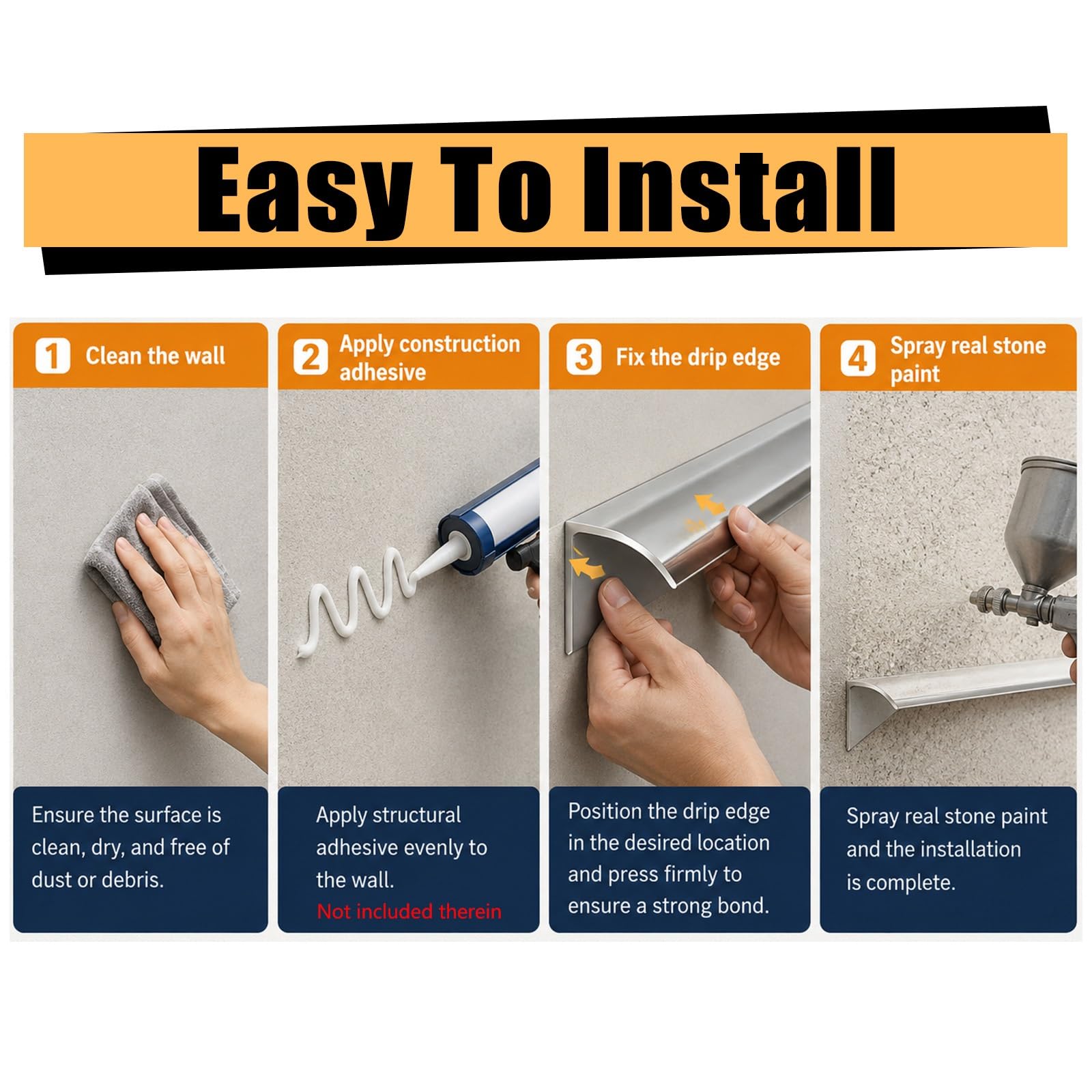 Easy To Install

1 Clean the wall

Ensure the surface is clean, dry, and free of dust or debris.

2 Apply construction adhesive

Apply structural adhesive evenly to the wall.
Not included therein

3 Fix the drip edge

Position the drip edge in the desired location and press firmly to ensure a strong bond.

4 Spray real stone paint

Spray real stone paint and the installation is complete.