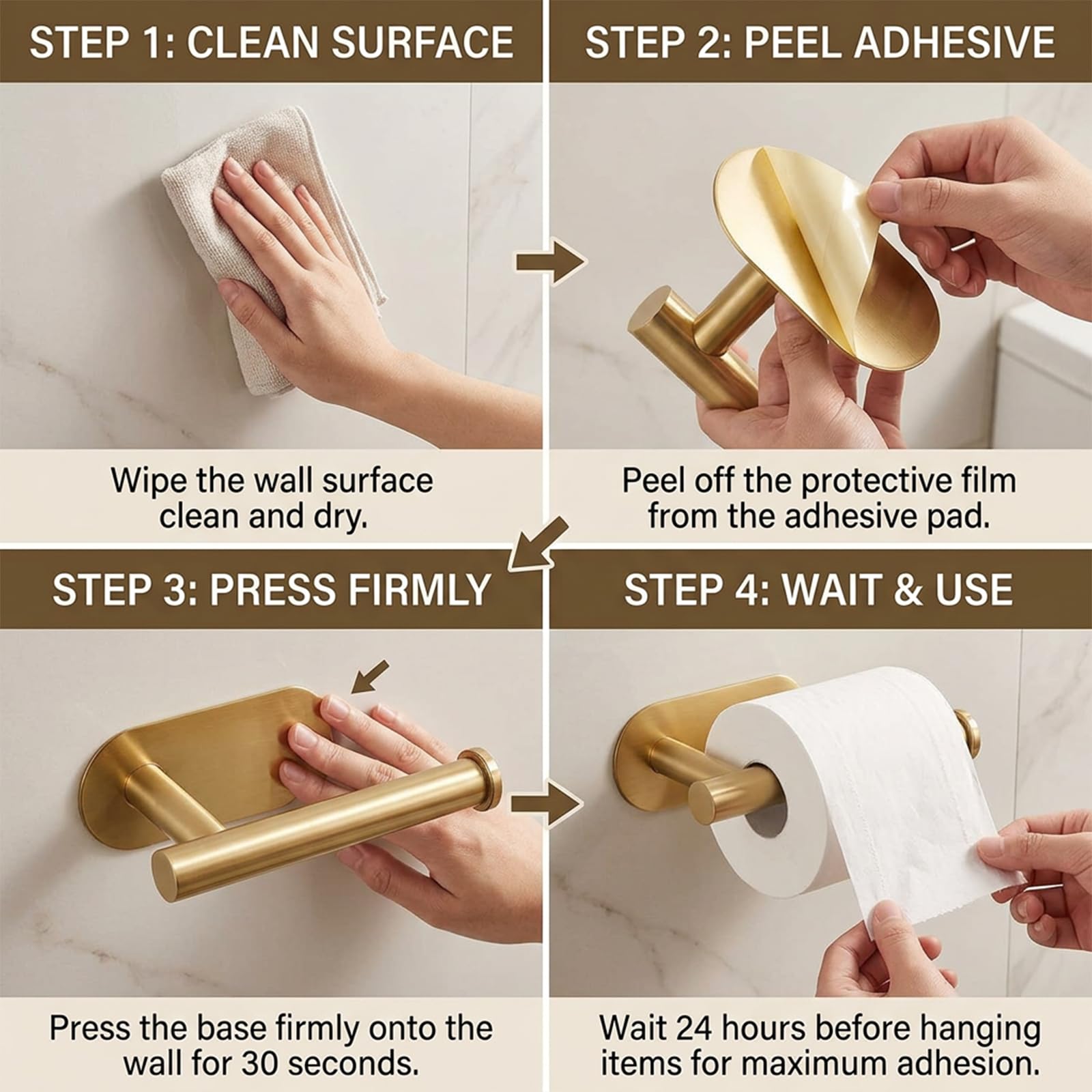 STEP 1: CLEAN SURFACE

Wipe the wall surface clean and dry.

STEP 2: PEEL ADHESIVE

Peel off the protective film from the adhesive pad.

STEP 3: PRESS FIRMLY

Press the base firmly onto the wall for 30 seconds.

STEP 4: WAIT & USE

Wait 24 hours before hanging items for maximum adhesion.