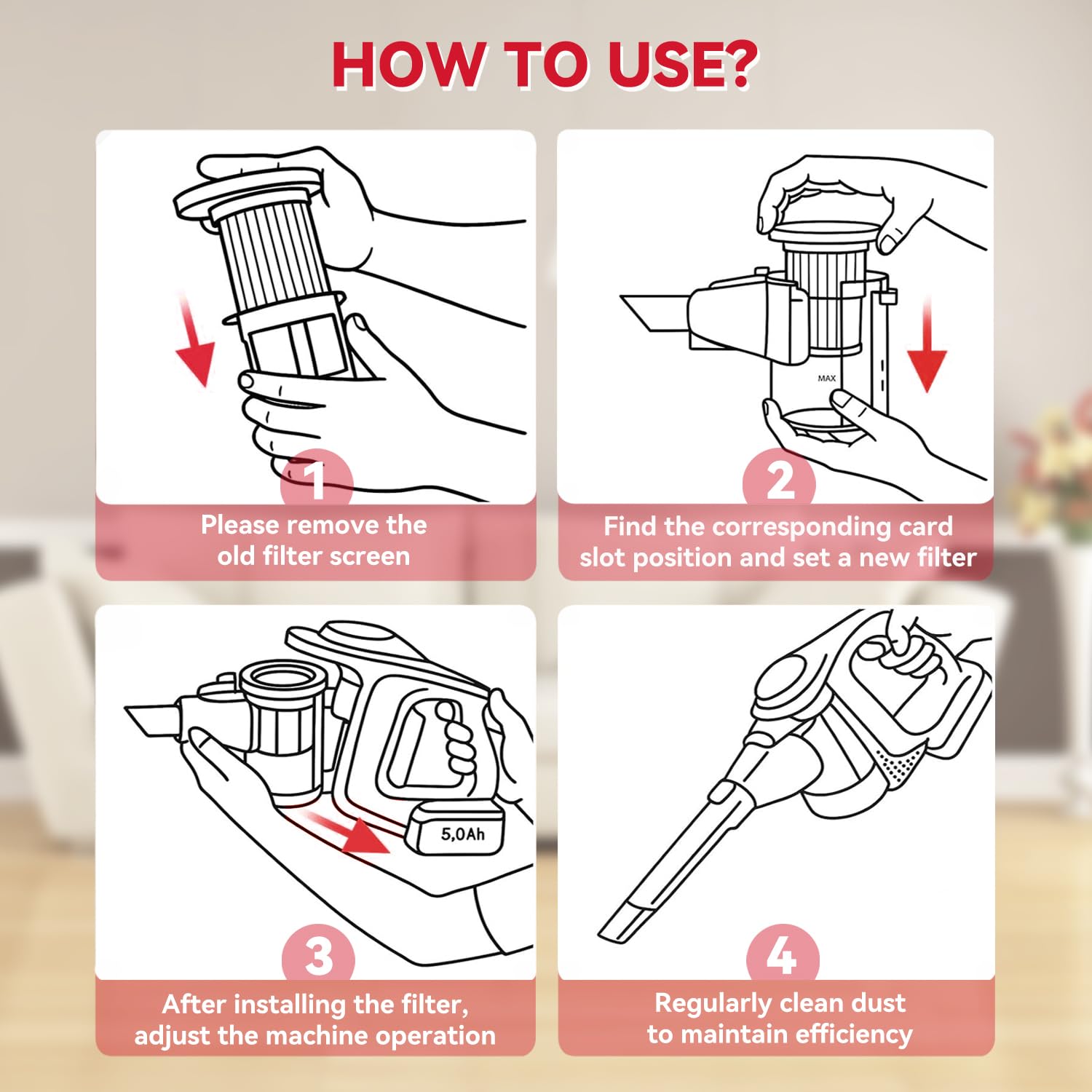 HOW TO USE?

1
Please remove the old filter screen

MAX
2
Find the corresponding card slot position and set a new filter

5,0Ah
3
After installing the filter, adjust the machine operation

4
Regularly clean dust to maintain efficiency