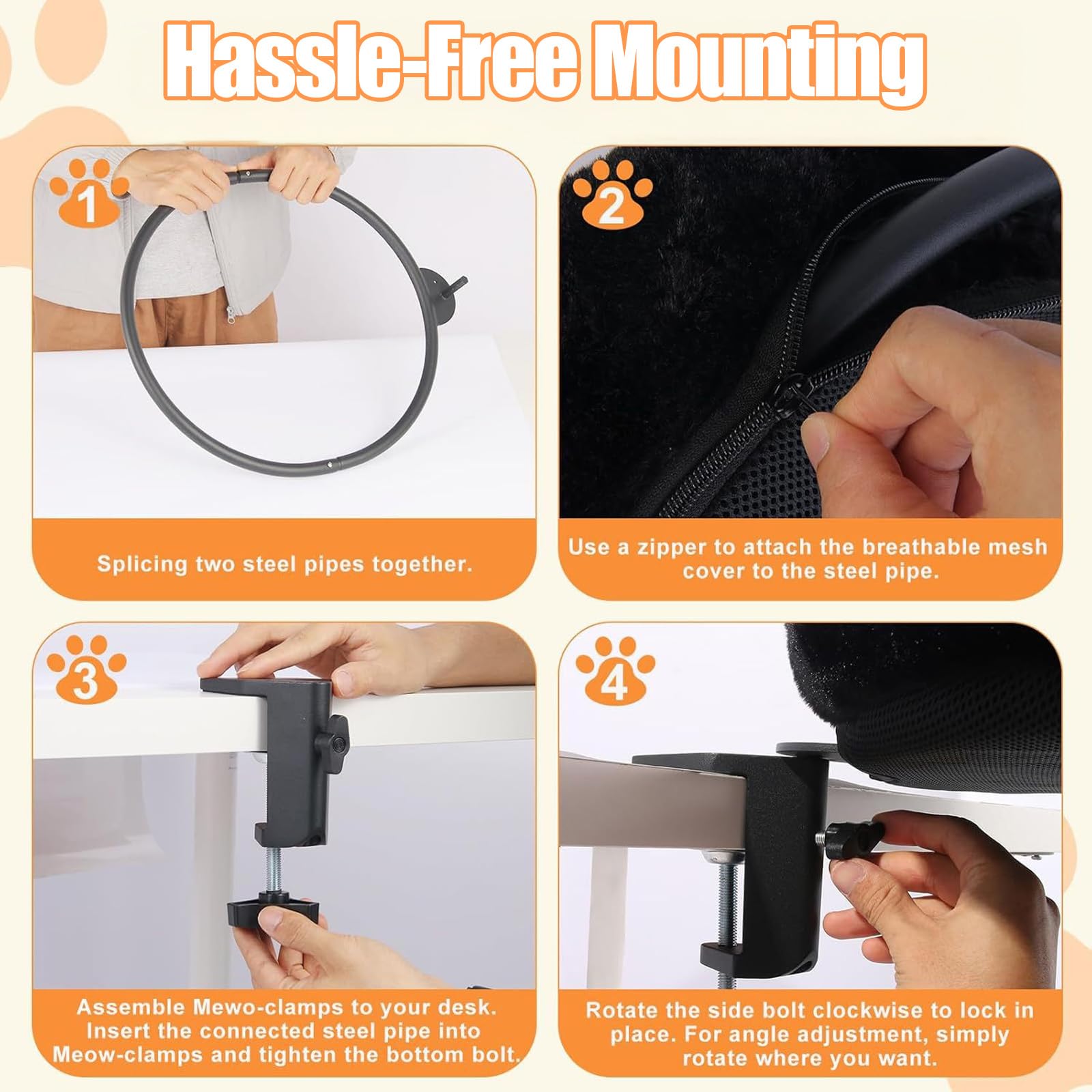 Hassle-Free Mounting

1

Splicing two steel pipes together.

2

Use a zipper to attach the breathable mesh cover to the steel pipe.

3

Assemble Mewo-clamps to your desk. Insert the connected steel pipe into Meow-clamps and tighten the bottom bolt.

4

Rotate the side bolt clockwise to lock in place. For angle adjustment, simply rotate where you want.