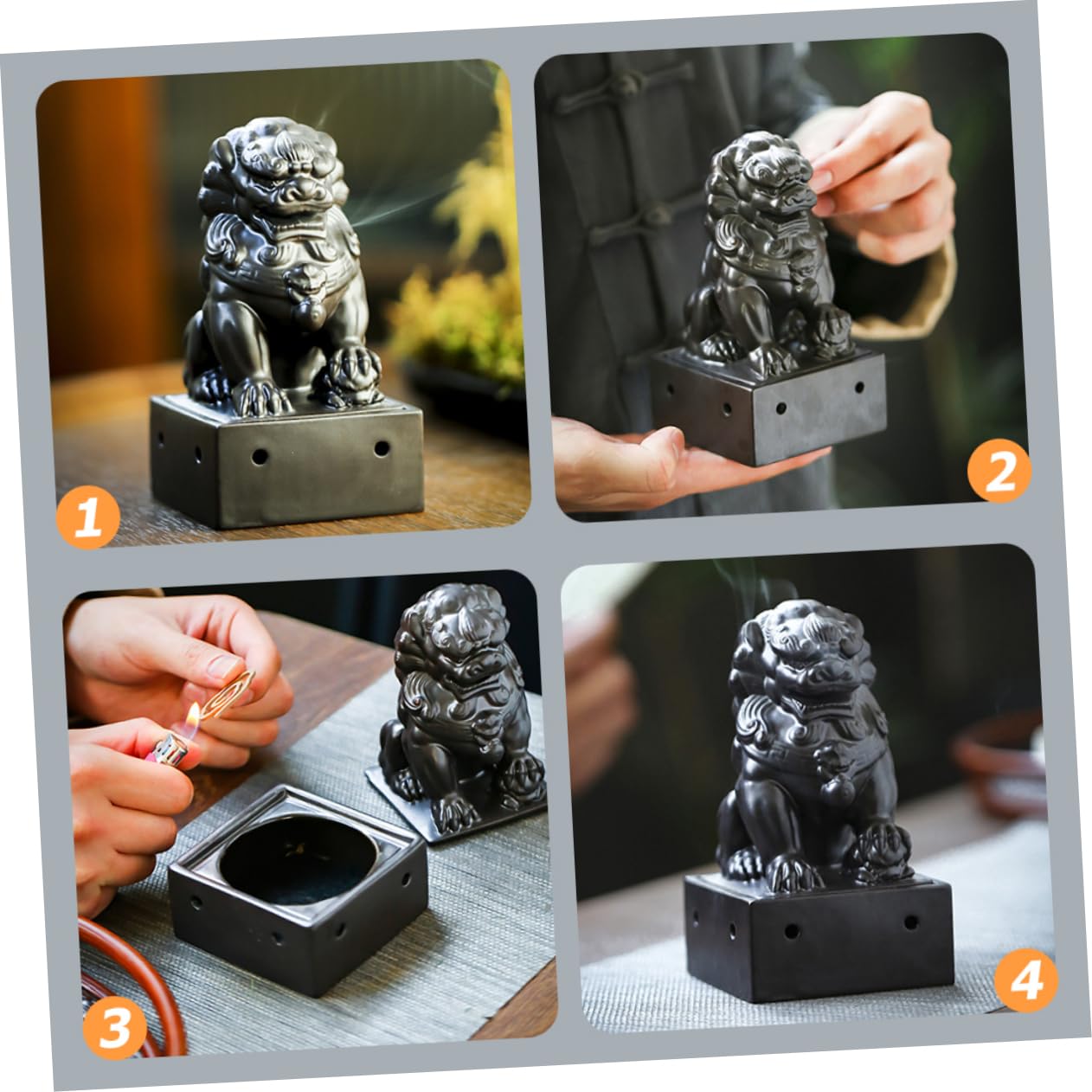 1

2

3

4