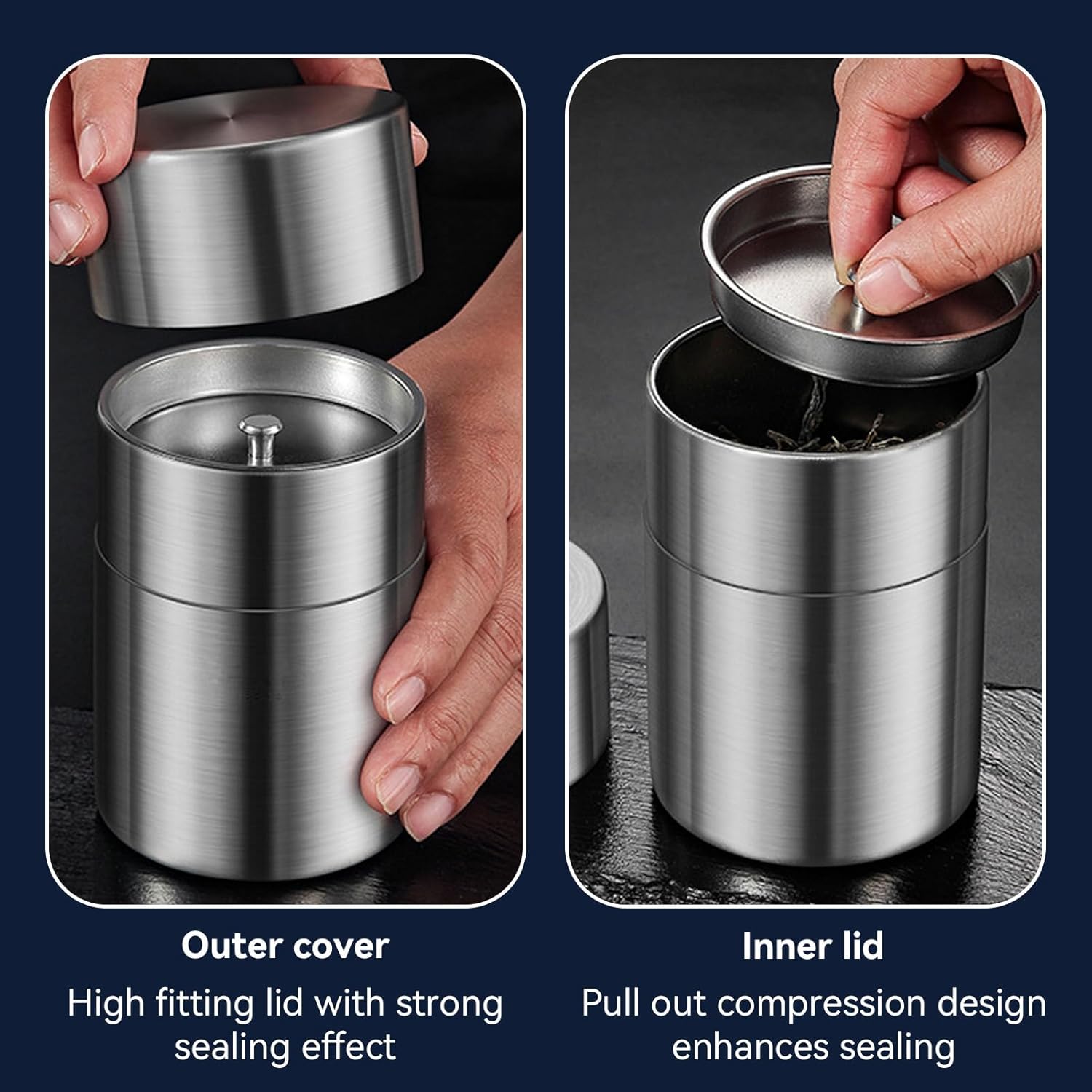 Outer cover
High fitting lid with strong sealing effect

Inner lid
Pull out compression design enhances sealing