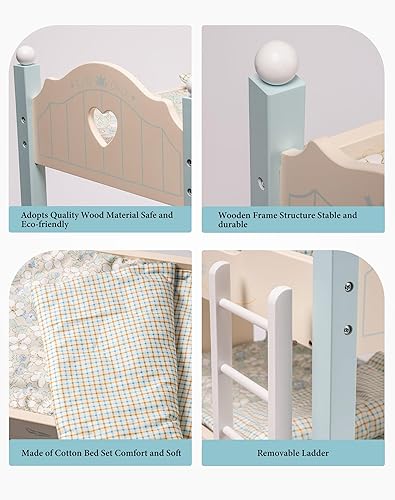 Adopts Quality Wood Material Safe and Eco-friendly

Wooden Frame Structure Stable and durable

Made of Cotton Bed Set Comfort and Soft

Removable Ladder