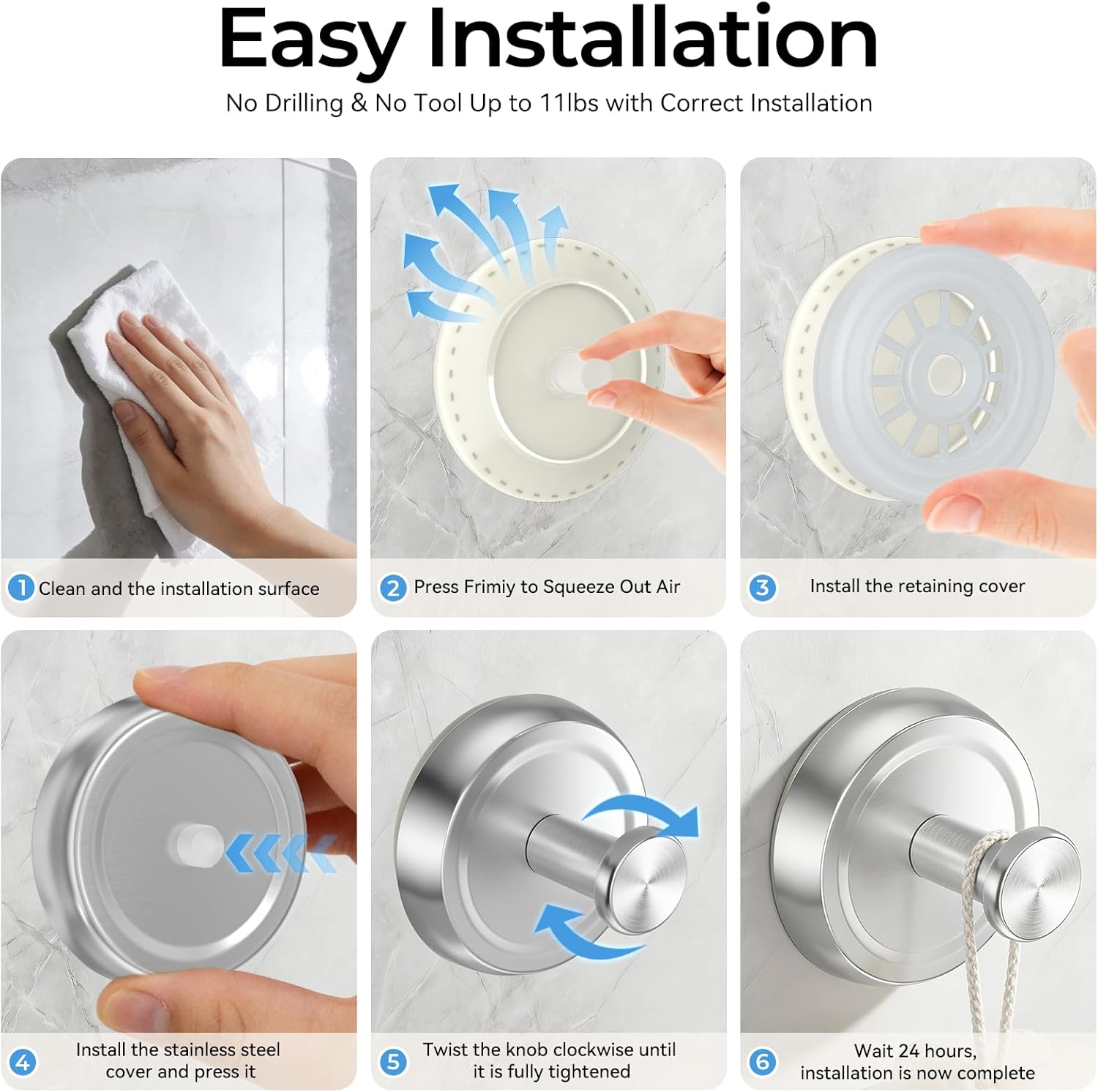 Easy Installation

No Drilling & No Tool Up to 11lbs with Correct Installation

1 Clean and the installation surface

2 Press Frimiy to Squeeze Out Air

3 Install the retaining cover

4 Install the stainless steel cover and press it

5 Twist the knob clockwise until it is fully tightened

6 Wait 24 hours, installation is now complete