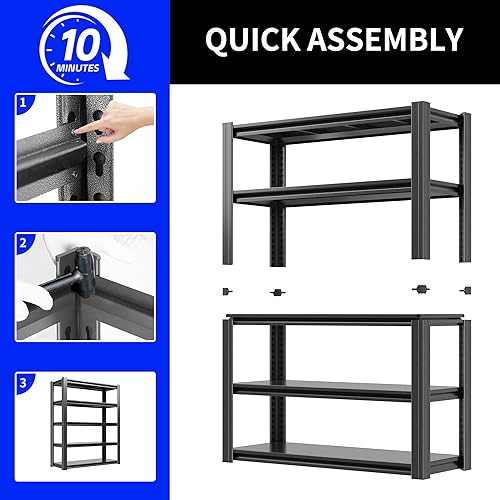 10 MINUTES

QUICK ASSEMBLY

1

2

3