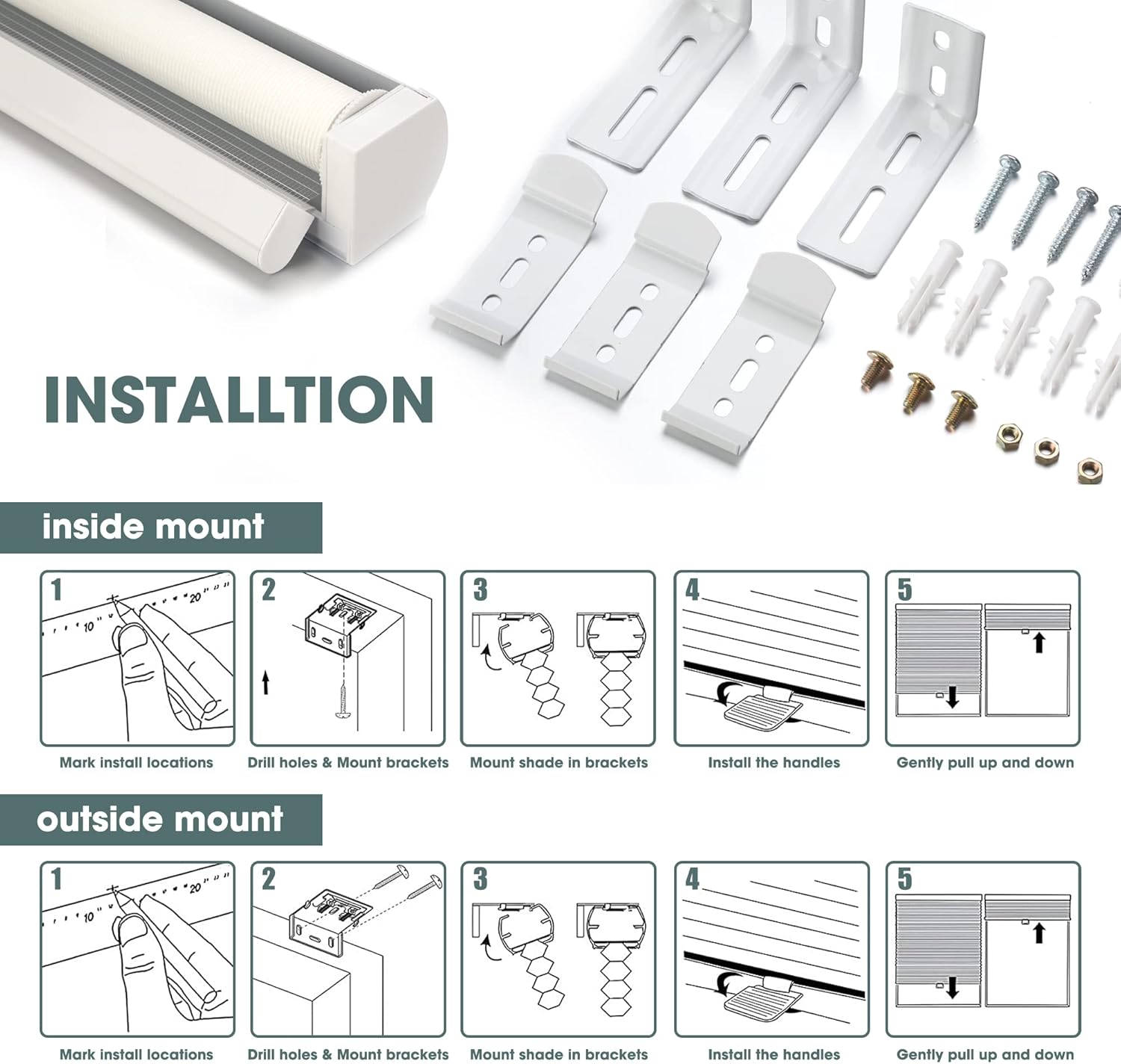 INSTALLTION

inside mount

1
10
20
Mark install locations

2
Drill holes & Mount brackets

3
Mount shade in brackets

4
Install the handles

5
Gently pull up and down

outside mount

1
10
20
Mark install locations

2
Drill holes & Mount brackets

3
Mount shade in brackets

4
Install the handles

5
Gently pull up and down