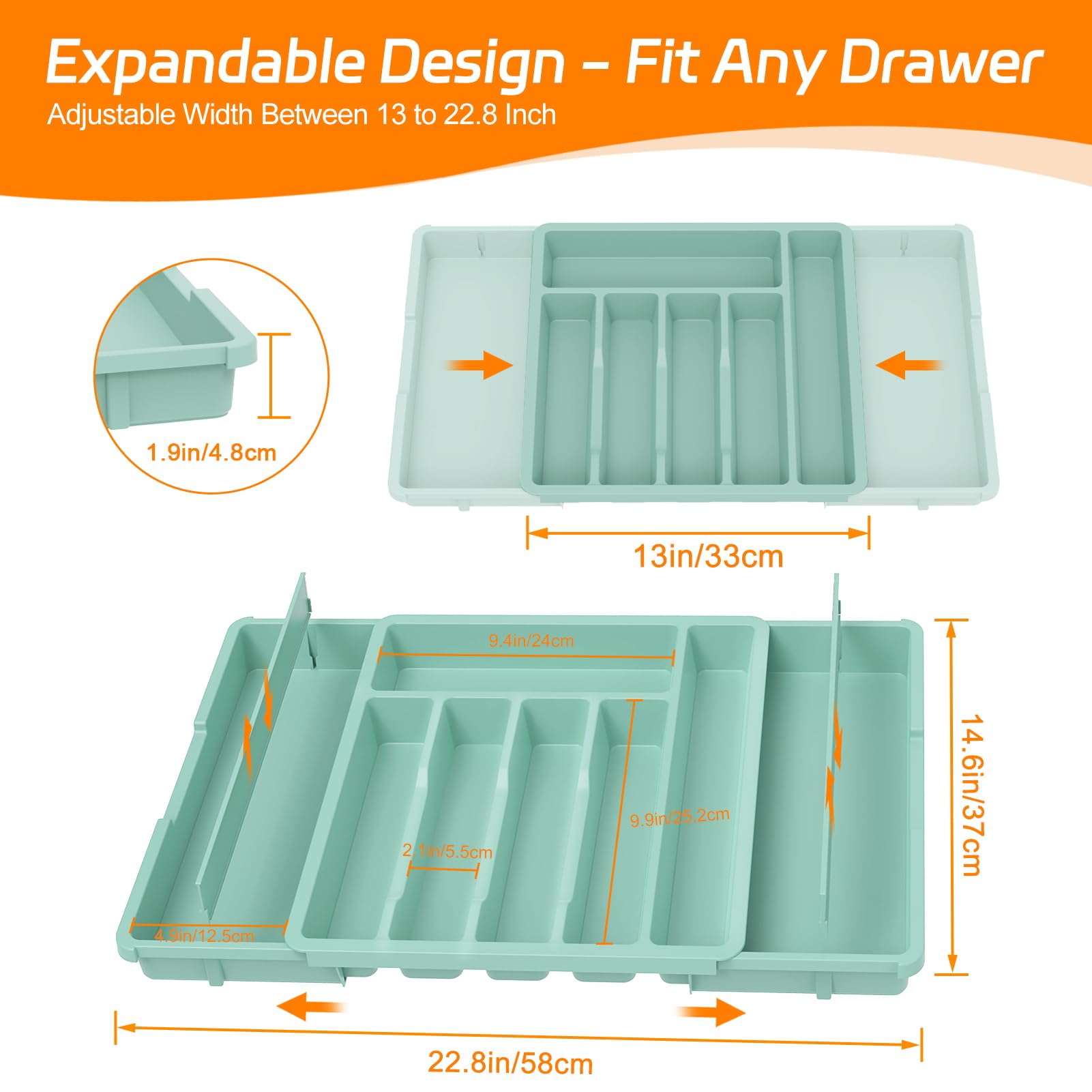 Expandable Design – Fit Any Drawer

Adjustable Width Between 13 to 22.8 Inch

1.9in/4.8cm

13in/33cm

9.4in/24cm

9.9in/25.2cm

2.1in/5.5cm

4.9in/12.5cm

14.6in/37cm

22.8in/58cm