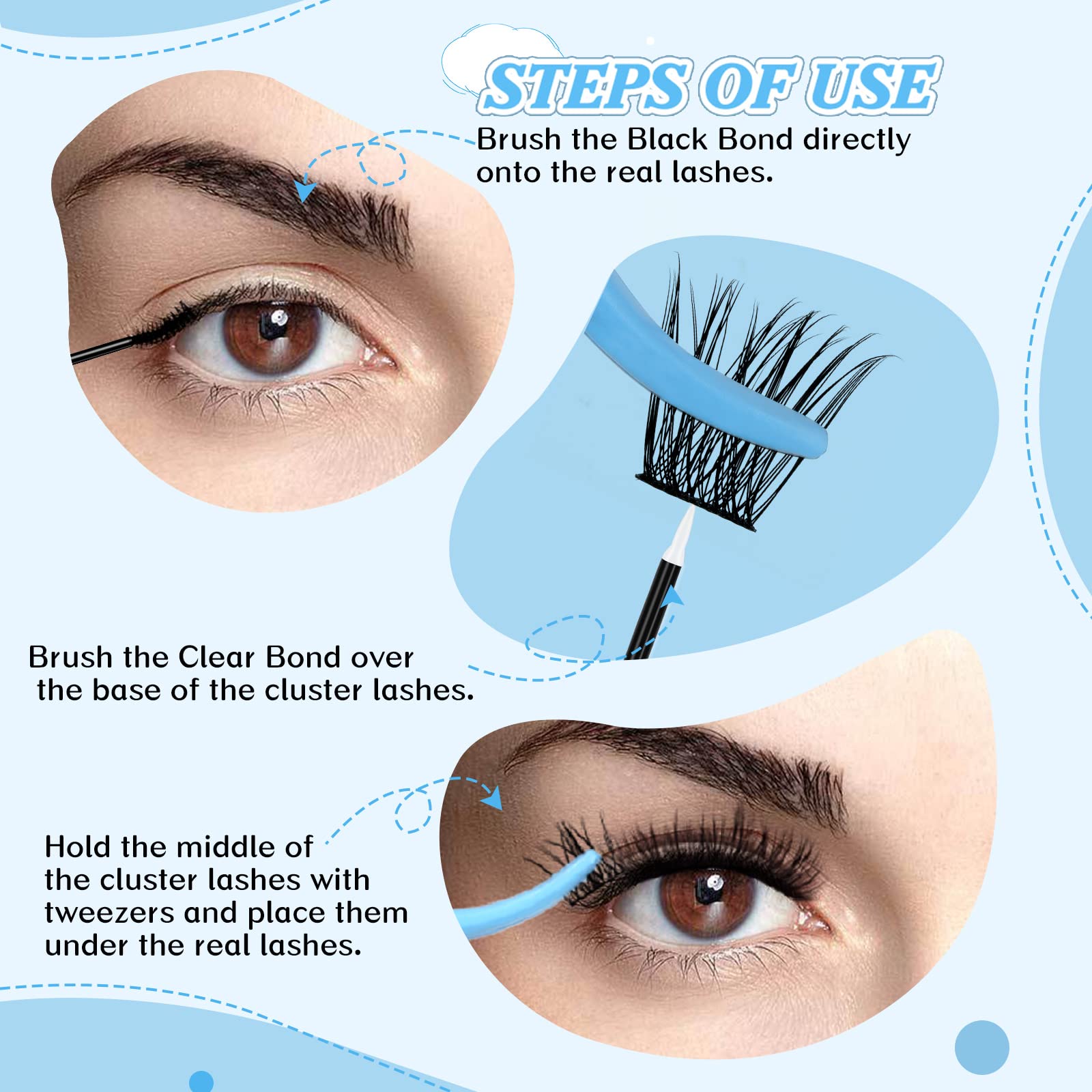 STEPS OF USE

Brush the Black Bond directly onto the real lashes.

Brush the Clear Bond over the base of the cluster lashes.

Hold the middle of the cluster lashes with tweezers and place them under the real lashes.