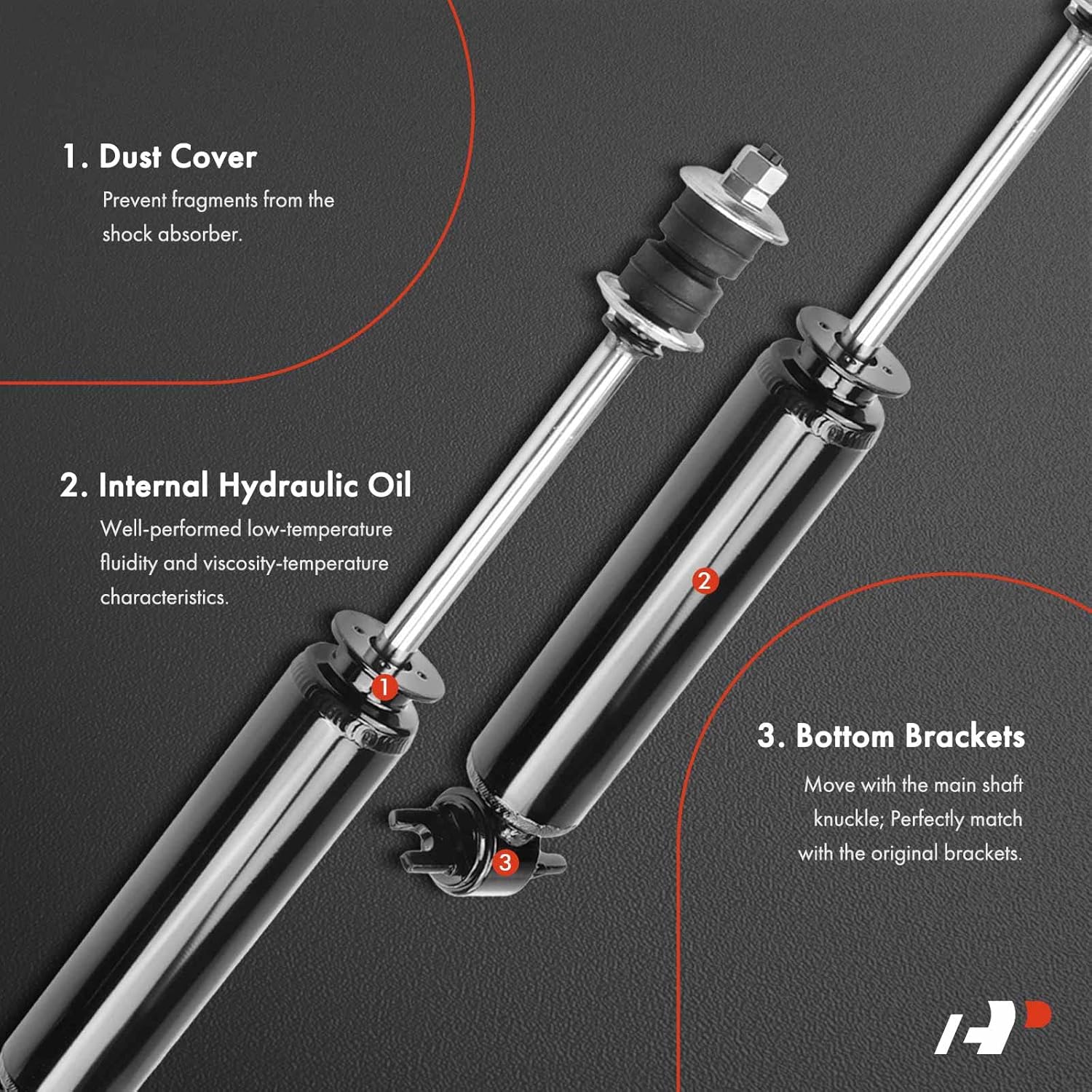 1. Dust Cover
Prevent fragments from the shock absorber.

2. Internal Hydraulic Oil
Well-performed low-temperature fluidity and viscosity-temperature characteristics.

1

2

3

3. Bottom Brackets
Move with the main shaft knuckle; Perfectly match with the original brackets.