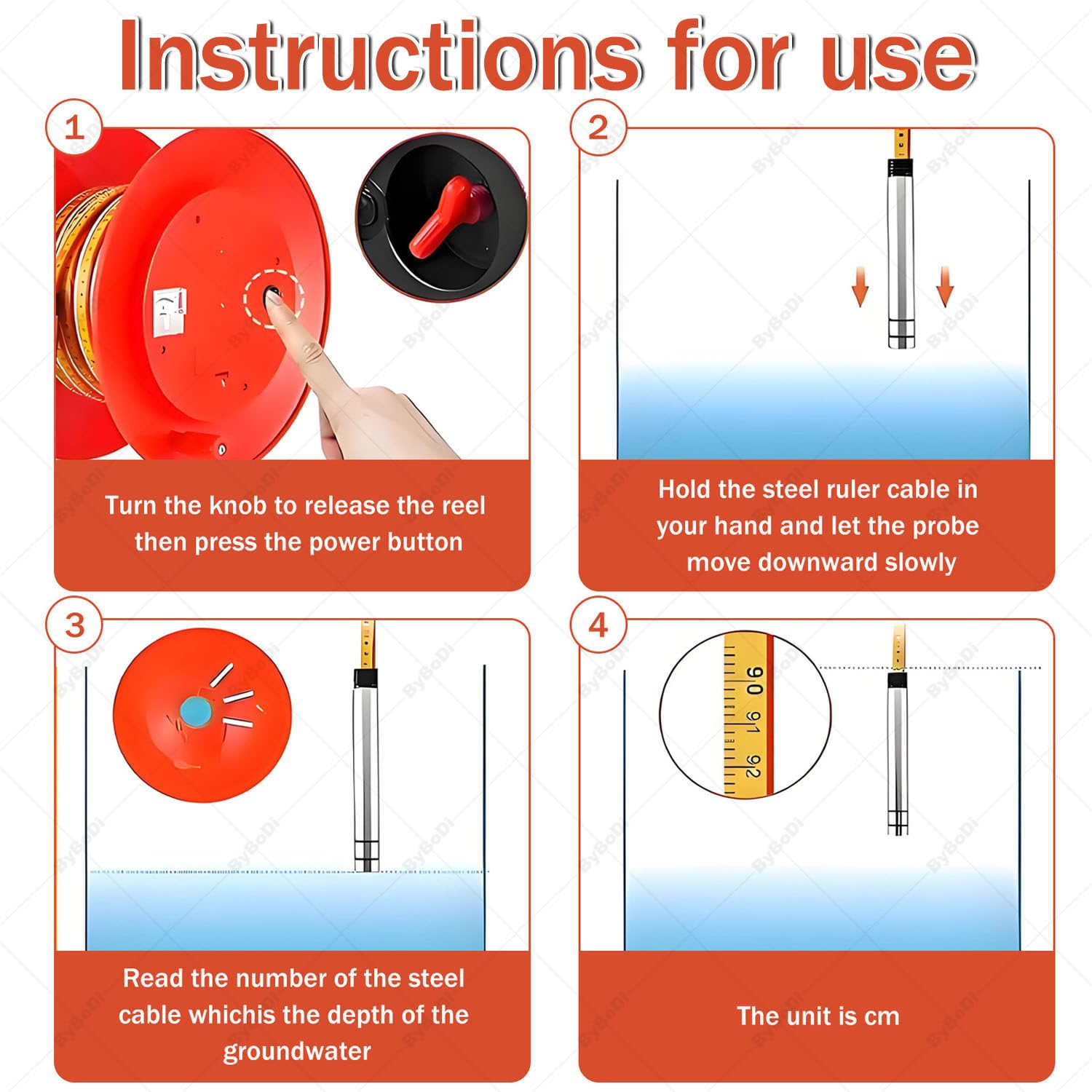 Instructions for use

1

Turn the knob to release the reel then press the power button

2

Hold the steel ruler cable in your hand and let the probe move downward slowly

3

Read the number of the steel cable whichis the depth of the groundwater

4

90
91
92

The unit is cm

ByBoDi